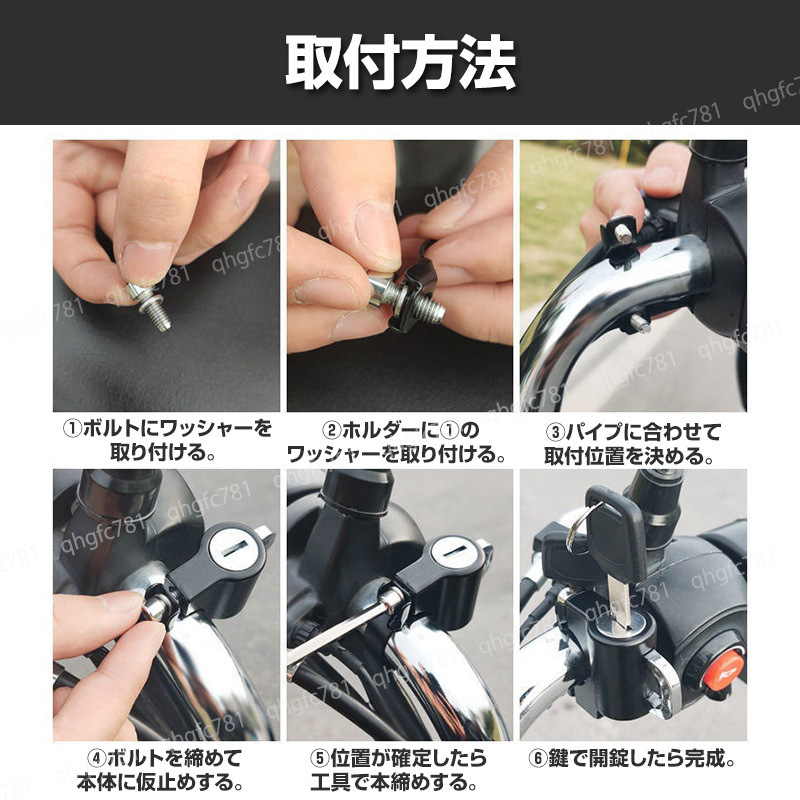 取付方法

①ボルトにワッシャーを取り付ける。

②ホルダーに①のワッシャーを取り付ける。

③パイプに合わせて取付位置を決める。

④ボルトを締めて本体に仮止めする。

⑤位置が確定したら工具で本締めする。

⑥鍵で開錠したら完成。

qhgfc781