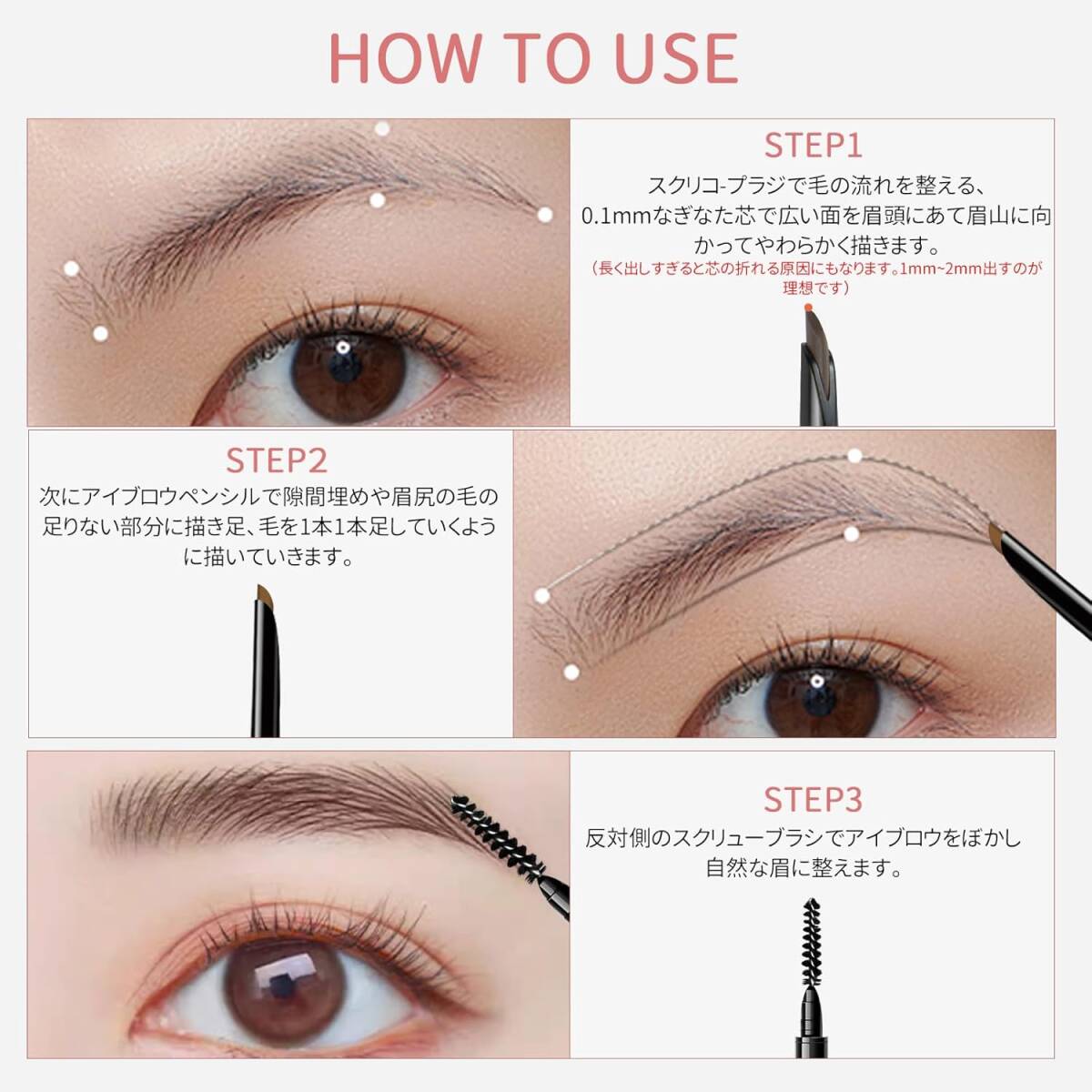 HOW TO USE

STEP1

スクリコ-プラジで毛の流れを整える、0.1mmなぎなた芯で広い面を眉頭にあて眉山に向かってやわらかく描きます。

（長く出しすぎると芯の折れる原因にもなります。1mm~2mm出すのが理想です）

STEP2

次にアイブロウペンシルで隙間埋めや眉尻の毛の足りない部分に描き足、毛を1本1本足していくように描いていきます。

STEP3

反対側のスクリューブラシでアイブロウをぼかし自然な眉に整えます。