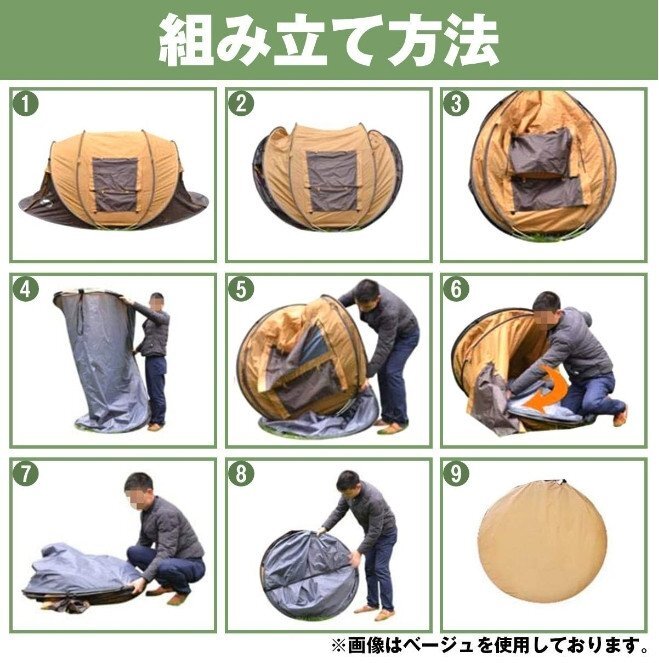 組み立て方法

1

2

3

4

5

6

7

8

9

※画像はベージュを使用しております。