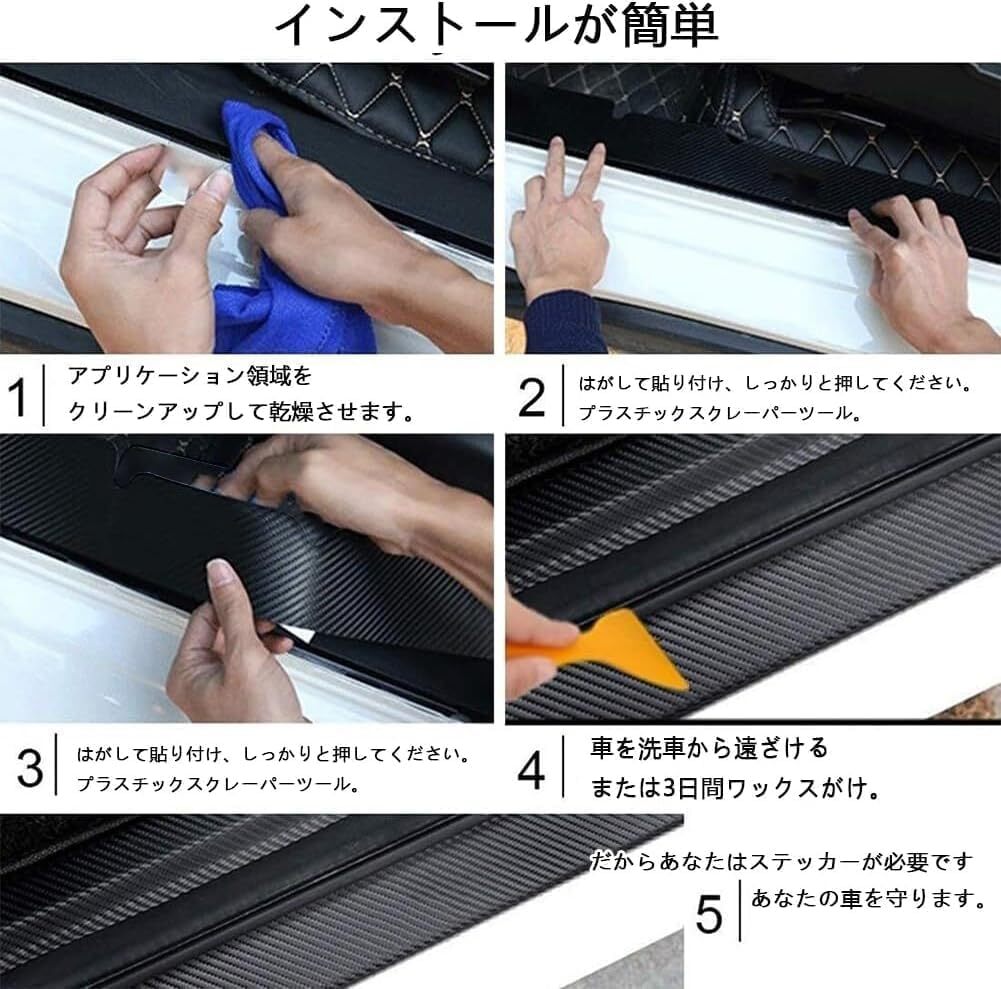 インストールが簡単

1 アプリケーション領域を
クリーンアップして乾燥させます。

2 はがして貼り付け、しっかりと押してください。
プラスチックスクレーパーツール。

3 はがして貼り付け、しっかりと押してください。
プラスチックスクレーパーツール。

4 車を洗車から遠ざける
または3日間ワックスがけ。

だからあなたはステッカーが必要です
5 あなたの車を守ります。