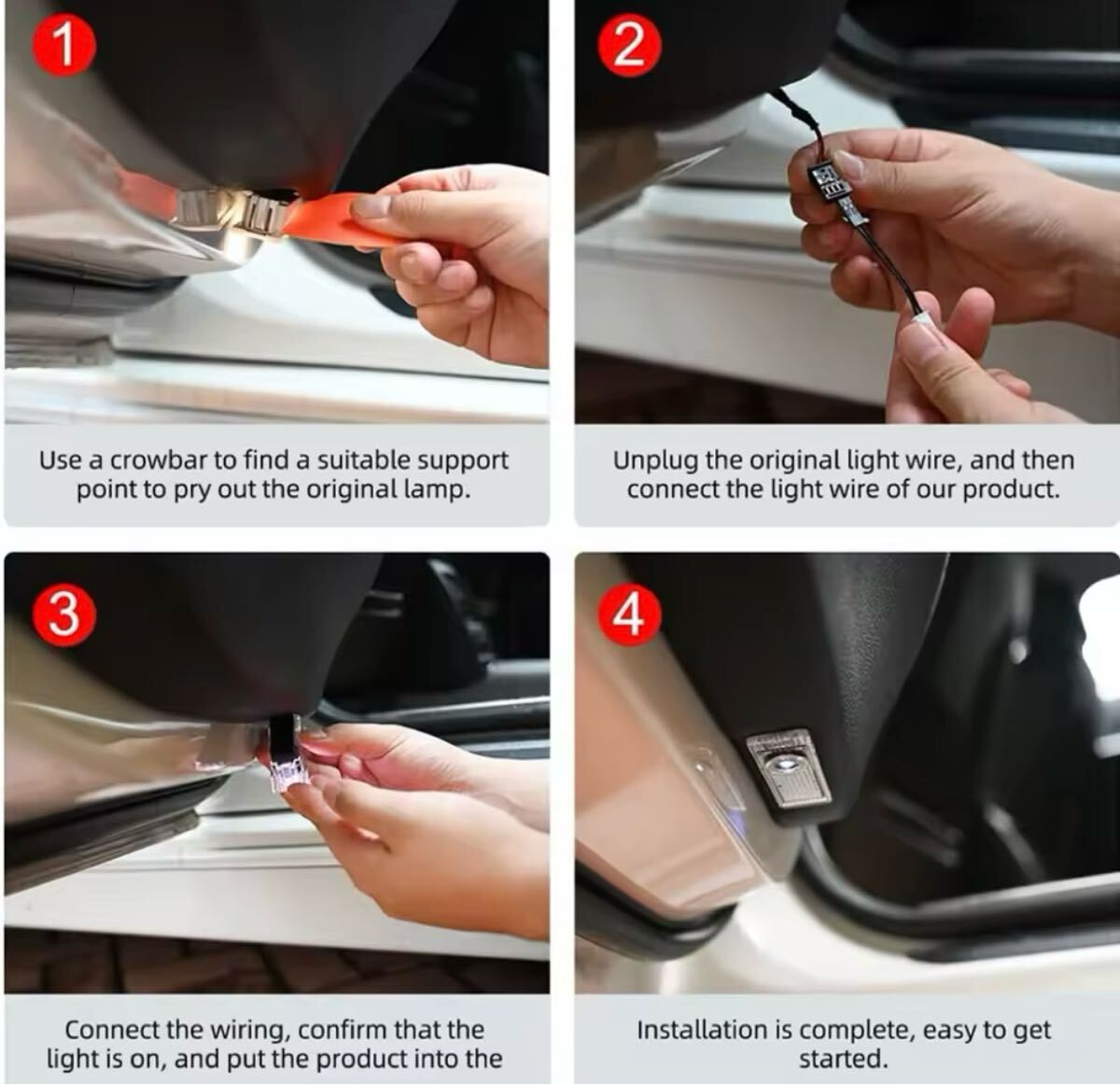 1

Use a crowbar to find a suitable support point to pry out the original lamp.

2

Unplug the original light wire, and then connect the light wire of our product.

3

Connect the wiring, confirm that the light is on, and put the product into the

4

Installation is complete, easy to get started.