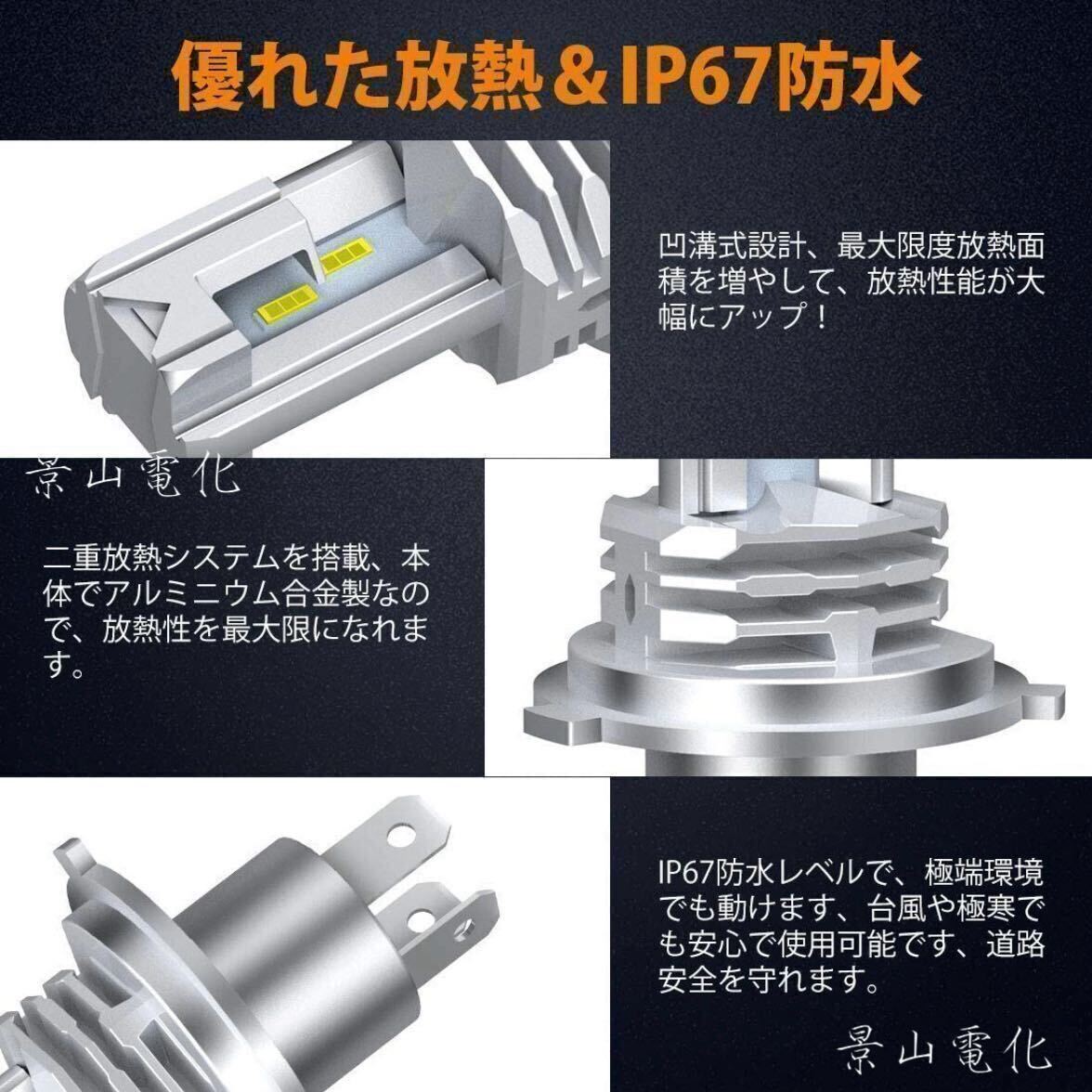 優れた放熱＆IP67防水

凹溝式設計、最大限度放熱面積を増やして、放熱性能が大幅にアップ！

景山電化

二重放熱システムを搭載、本体でアルミニウム合金製なので、放熱性を最大限になれます。

IP67防水レベルで、極端環境でも動けます、台風や極寒でも安心で使用可能です、道路安全を守れます。

景山電化