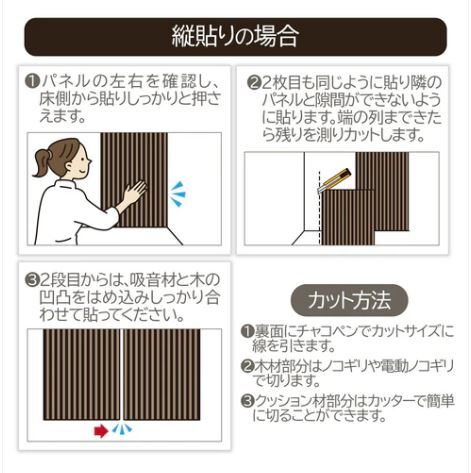 縦貼りの場合

❶パネルの左右を確認し、床側から貼りしっかりと押さえます。

❷2枚目も同じように貼り隣のパネルと隙間ができないように貼ります。端の列まできたら残りを測りカットします。

❸2段目からは、吸音材と木の凹凸をはめ込みしっかり合わせて貼ってください。

カット方法

❶裏面にチャコペンでカットサイズに線を引きます。

❷木材部分はノコギリや電動ノコギリで切ります。

❸クッション材部分はカッターで簡単に切ることができます。