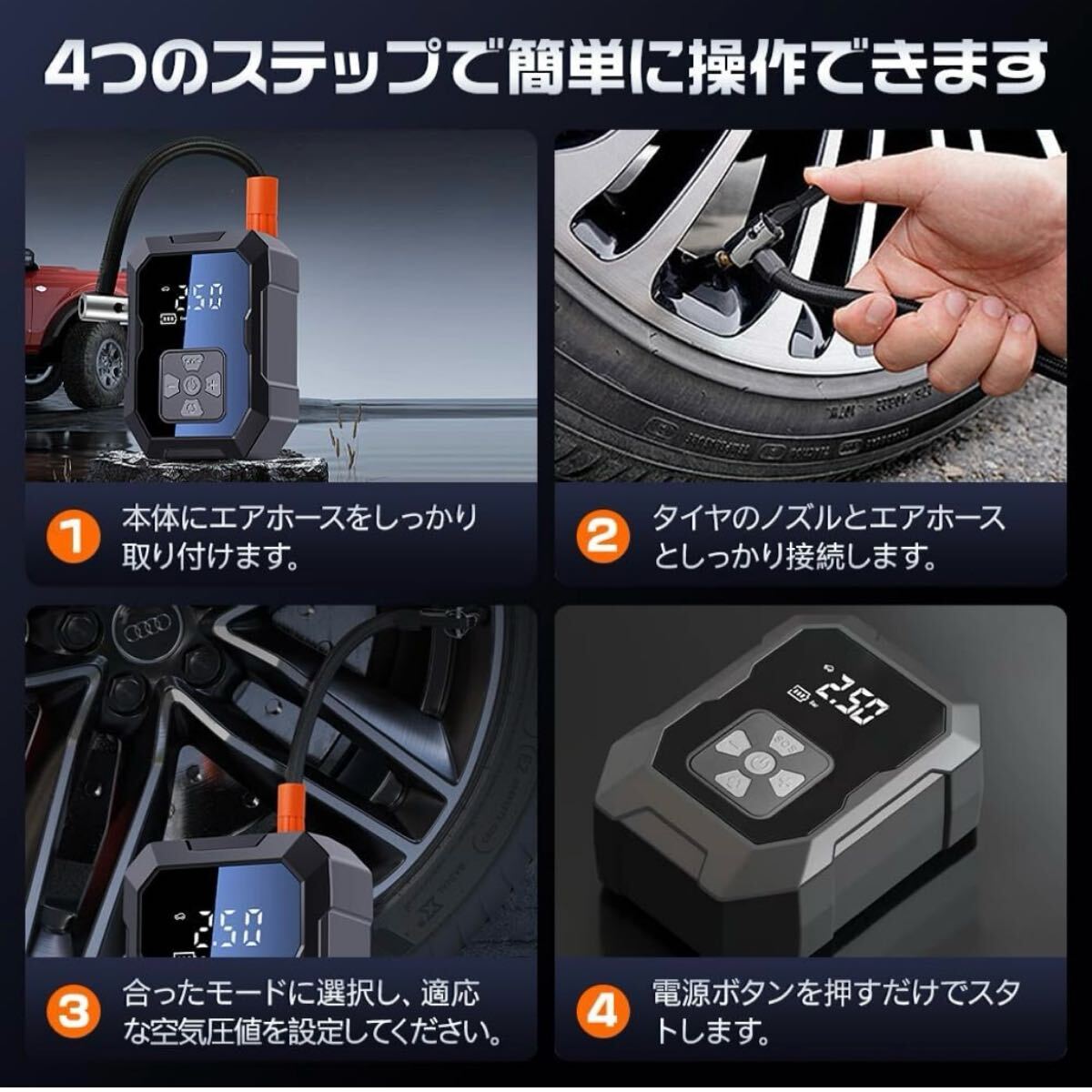 4つのステップで簡単に操作できます

250

1 本体にエアホースをしっかり取り付けます。

2 タイヤのノズルとエアホースとしっかり接続します。

250

3 合ったモードに選択し、適応な空気圧値を設定してください。

250

4 電源ボタンを押すだけでスタトします。