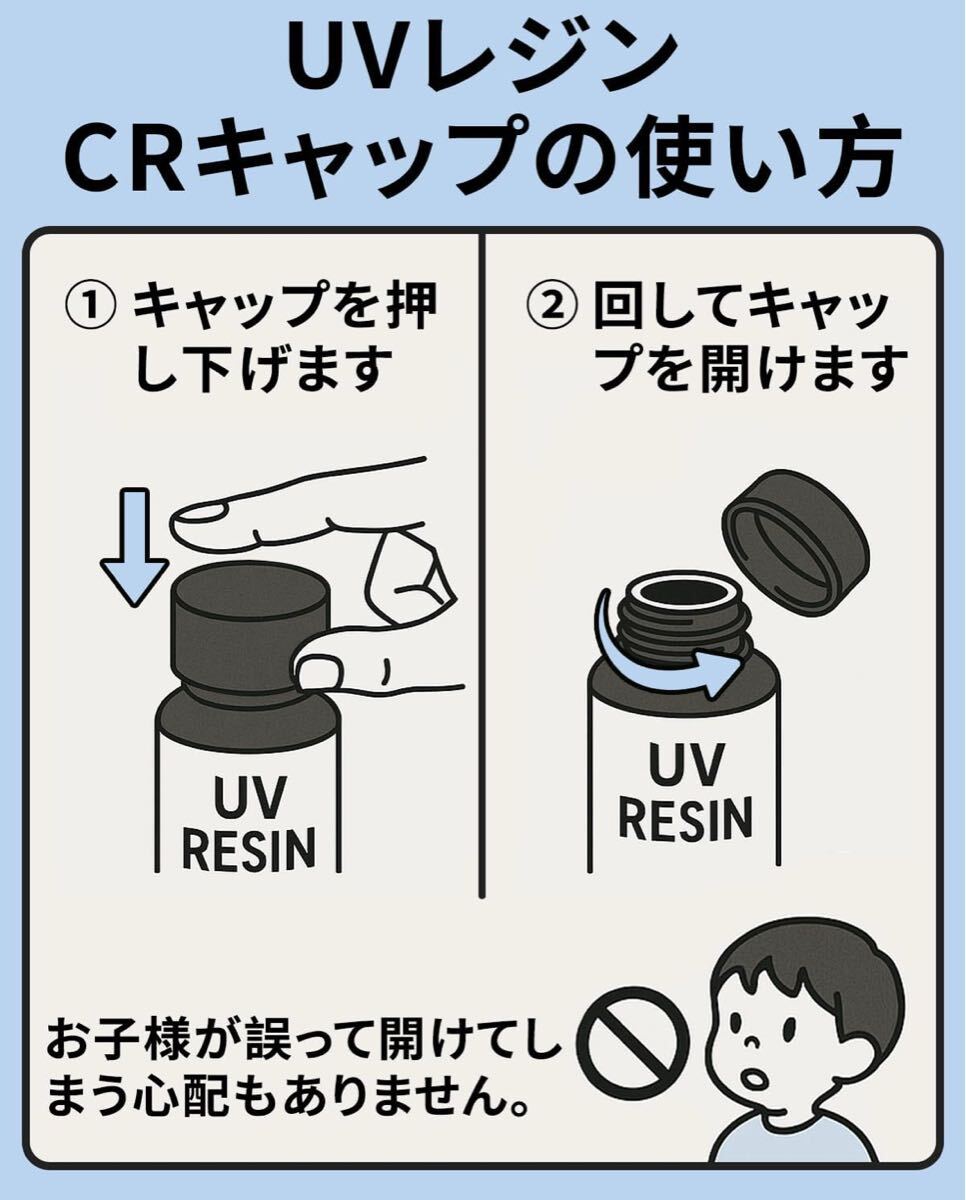 UVレジン
CRキャップの使い方

① キャップを押し下げます

UV
RESIN

② 回してキャップを開けます

UV
RESIN

お子様が誤って開けてしまう心配もありません。