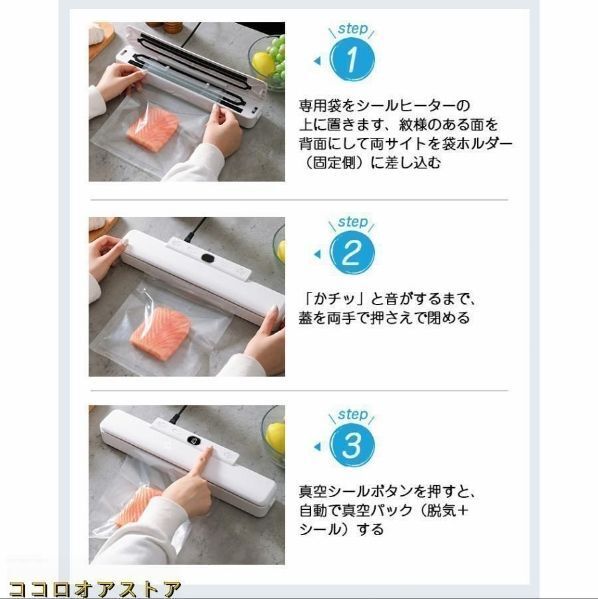 step
1

専用袋をシールヒーターの上に置きます、紋様のある面を背面にして両サイトを袋ホルダー（固定側）に差し込む

step
2

「かチッ」と音がするまで、蓋を両手で押さえで閉める

step
3

真空シールボタンを押すと、自動で真空パック（脱気＋シール）する

ココロオアストア