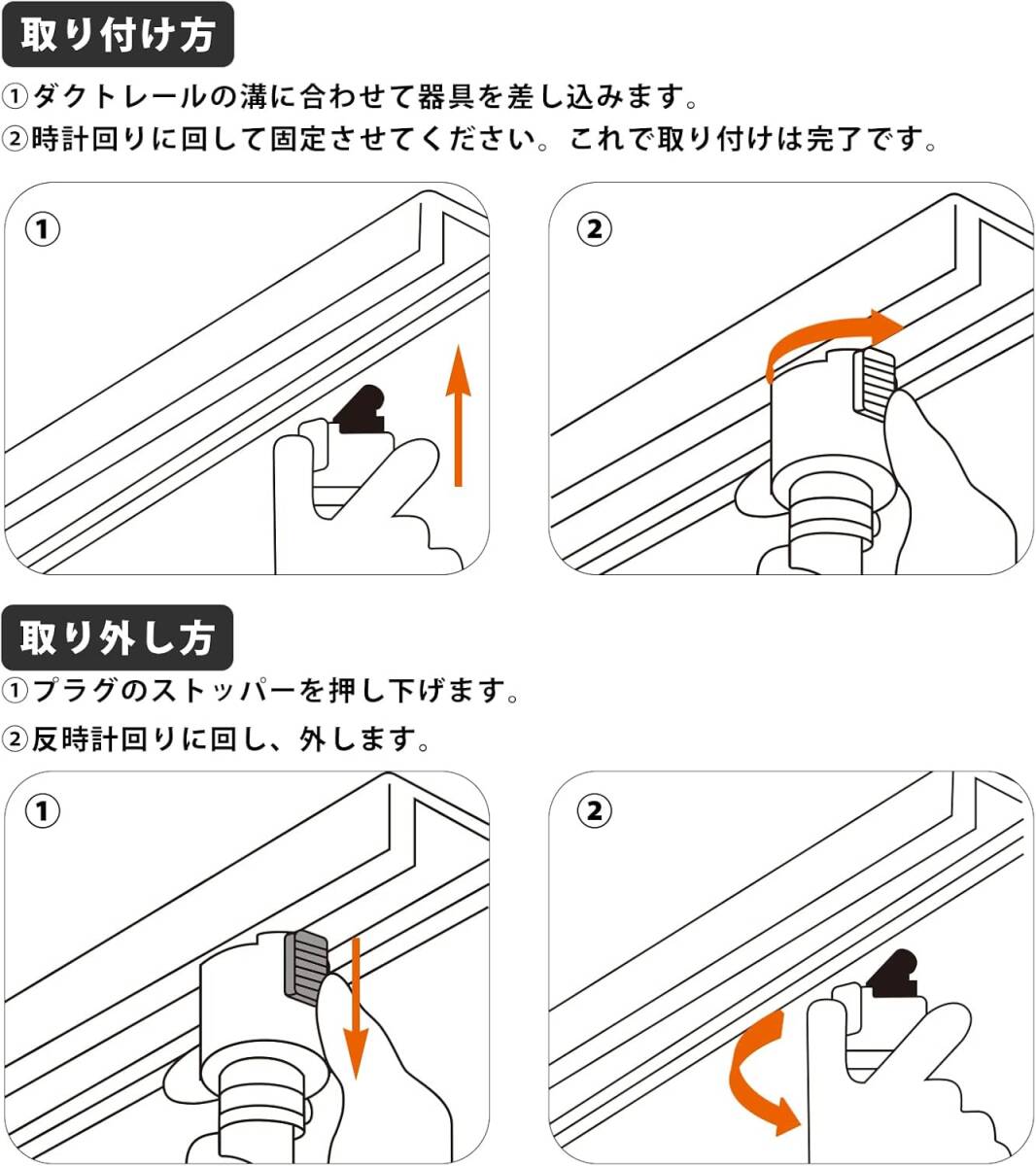 取り付け方

①ダクトレールの溝に合わせて器具を差し込みます。
②時計回りに回して固定させてください。これで取り付けは完了です。

①

②

取り外し方

①プラグのストッパーを押し下げます。
②反時計回りに回し、外します。

①

②