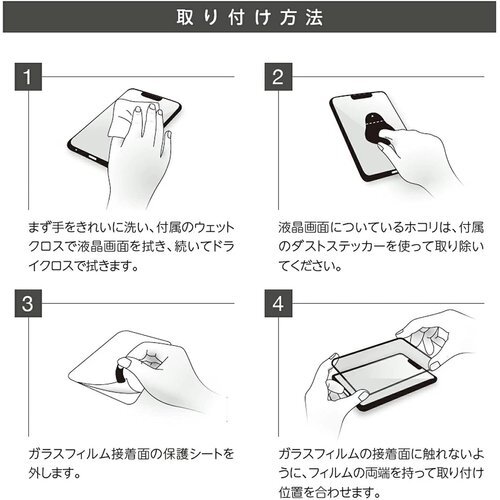 取り付け方法

1

まず手をきれいに洗い、付属のウェットクロスで液晶画面を拭き、続いてドライクロスで拭きます。

2

液晶画面についているホコリは、付属のダストステッカーを使って取り除いてください。

3

ガラスフィルム接着面の保護シートを外します。

4

ガラスフィルムの接着面に触れないように、フィルムの両端を持って取り付け位置を合わせます。