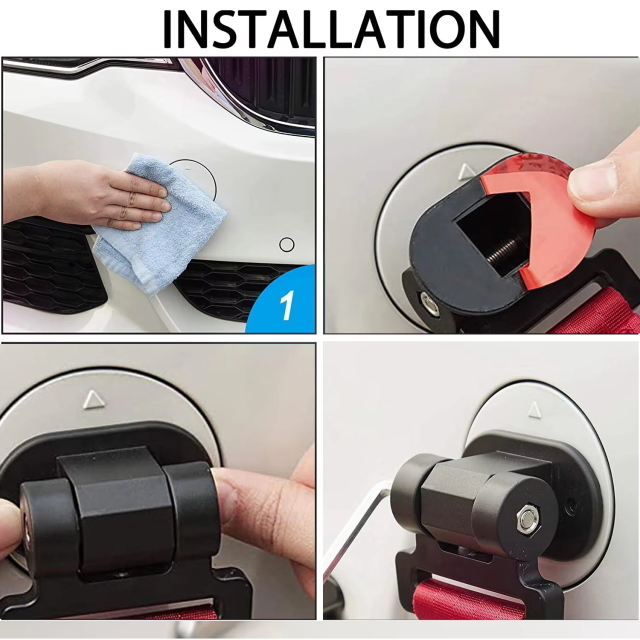 INSTALLATION

1