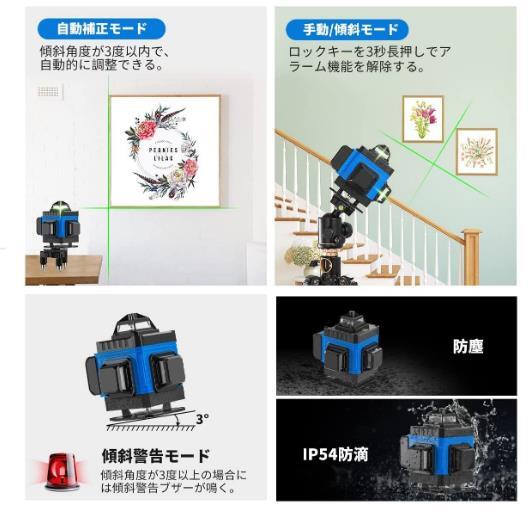 自動補正モード

傾斜角度が3度以内で、自動的に調整できる。

PEONIES LILAC

手動/傾斜モード

ロックキーを3秒長押しでアラーム機能を解除する。

3°

傾斜警告モード

傾斜角度が3度以上の場合には傾斜警告ブザーが鳴く。

防塵

IP54防滴