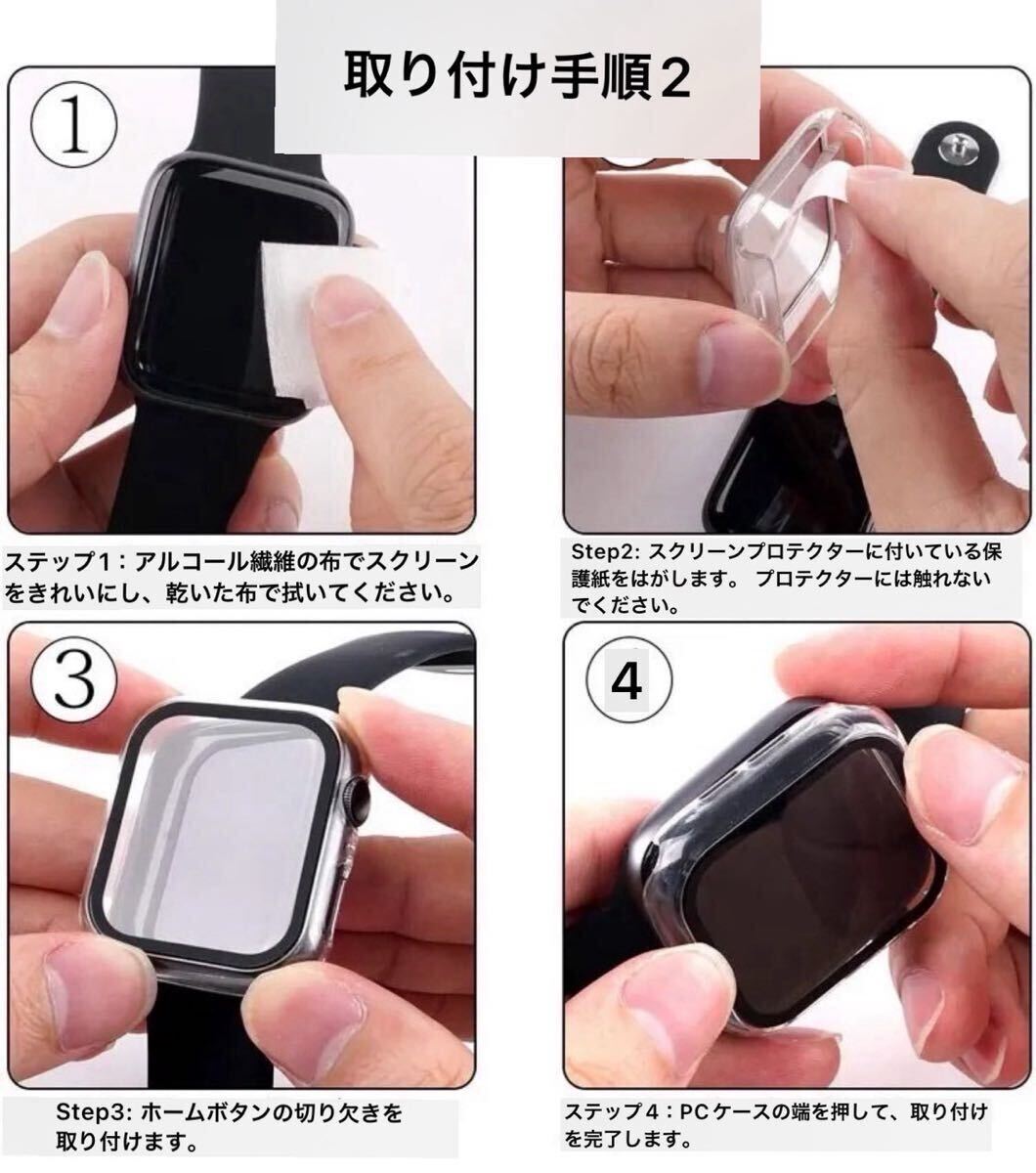 取り付け手順2

①

ステップ1：アルコール繊維の布でスクリーンをきれいにし、乾いた布で拭いてください。

Step2: スクリーンプロテクターに付いている保護紙をはがします。 プロテクターには触れないでください。

③

Step3: ホームボタンの切り欠きを取り付けます。

4

ステップ4：PCケースの端を押して、取り付けを完了します。