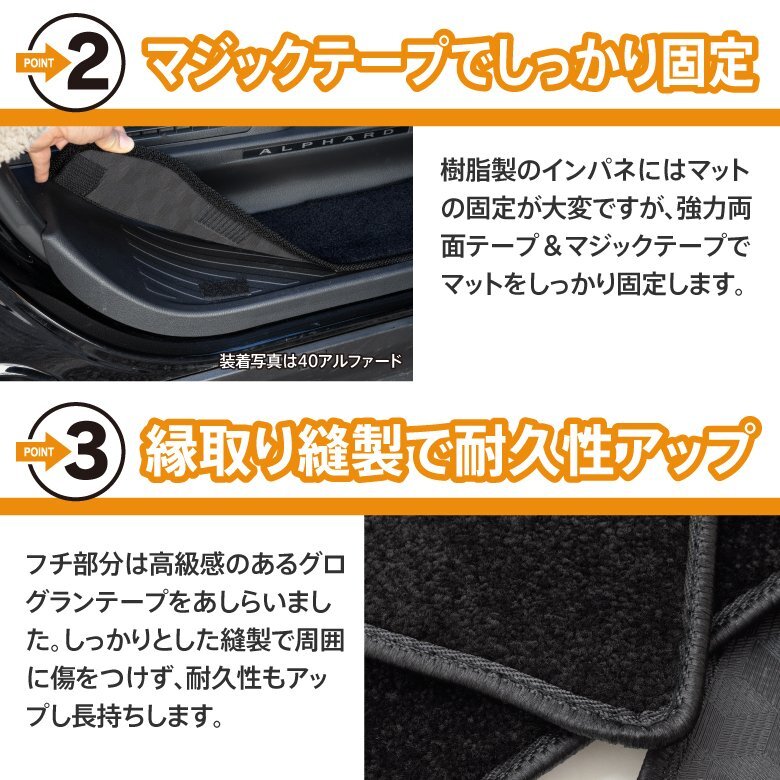 POINT 2 マジックテープでしっかり固定

ALPHARD

装着写真は40アルファード

樹脂製のインパネにはマットの固定が大変ですが、強力両面テープ＆マジックテープでマットをしっかり固定します。

POINT 3 縁取り縫製で耐久性アップ

フチ部分は高級感のあるグログランテープをあしらいました。しっかりとした縫製で周囲に傷をつけず、耐久性もアップし長持ちします。