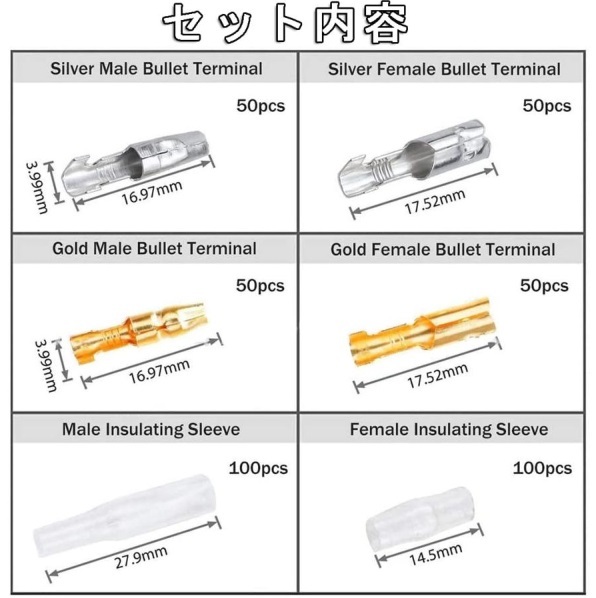 セット内容

Silver Male Bullet Terminal

50pcs

3.99mm

16.97mm

Silver Female Bullet Terminal

50pcs

17.52mm

Gold Male Bullet Terminal

50pcs

3.99mm

16.97mm

Gold Female Bullet Terminal

50pcs

17.52mm

Male Insulating Sleeve

100pcs

27.9mm

Female Insulating Sleeve

100pcs

14.5mm