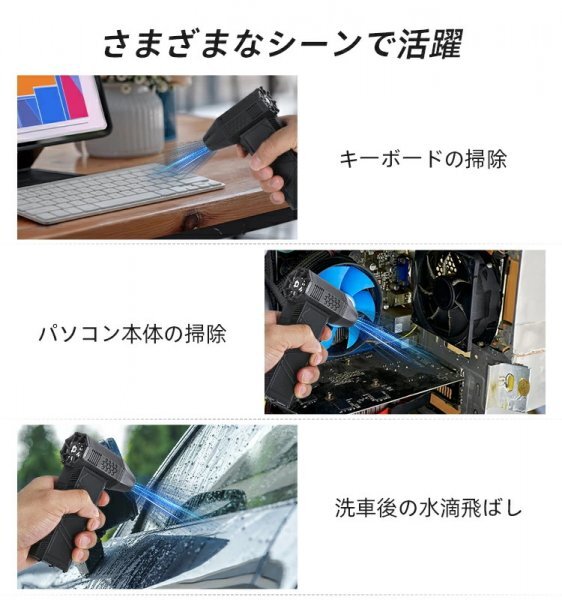 さまざまなシーンで活躍

キーボードの掃除

パソコン本体の掃除

洗車後の水滴飛ばし