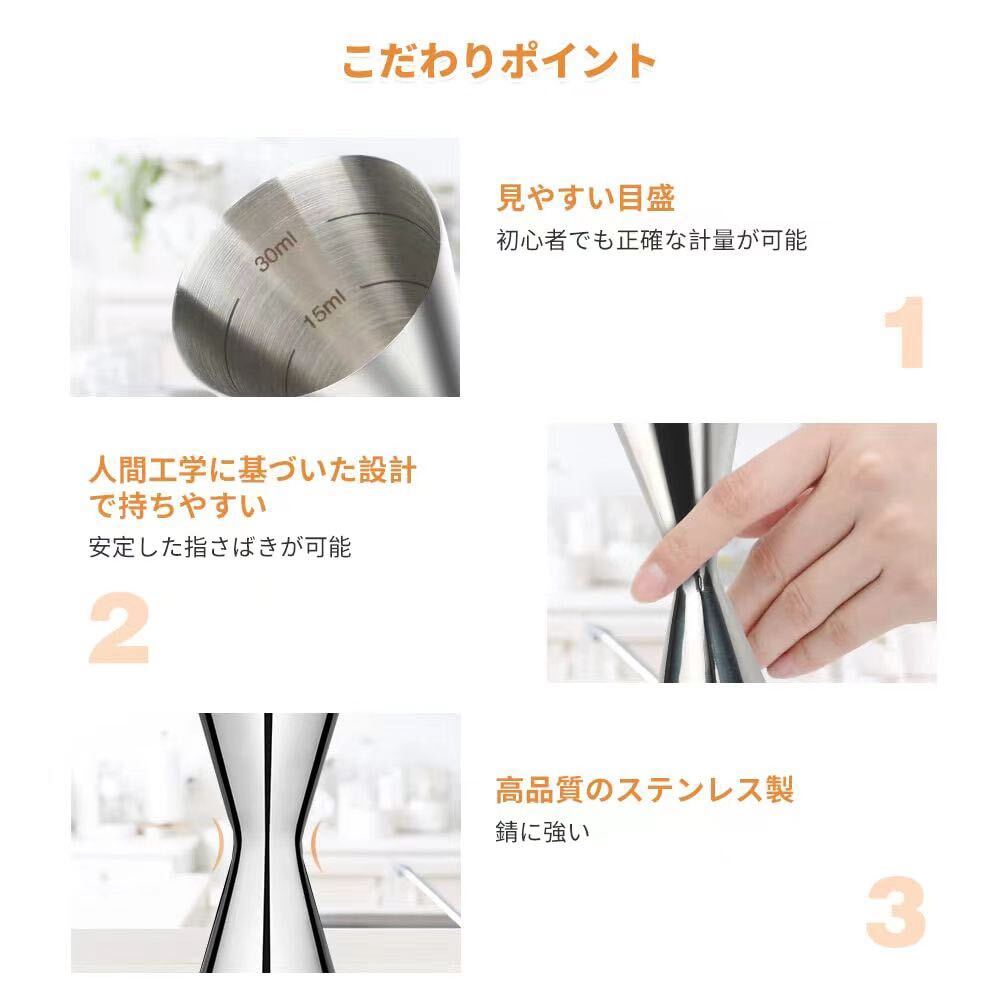 こだわりポイント

30ml
15ml

見やすい目盛
初心者でも正確な計量が可能

1

人間工学に基づいた設計で持ちやすい
安定した指さばきが可能

2

高品質のステンレス製
錆に強い

3