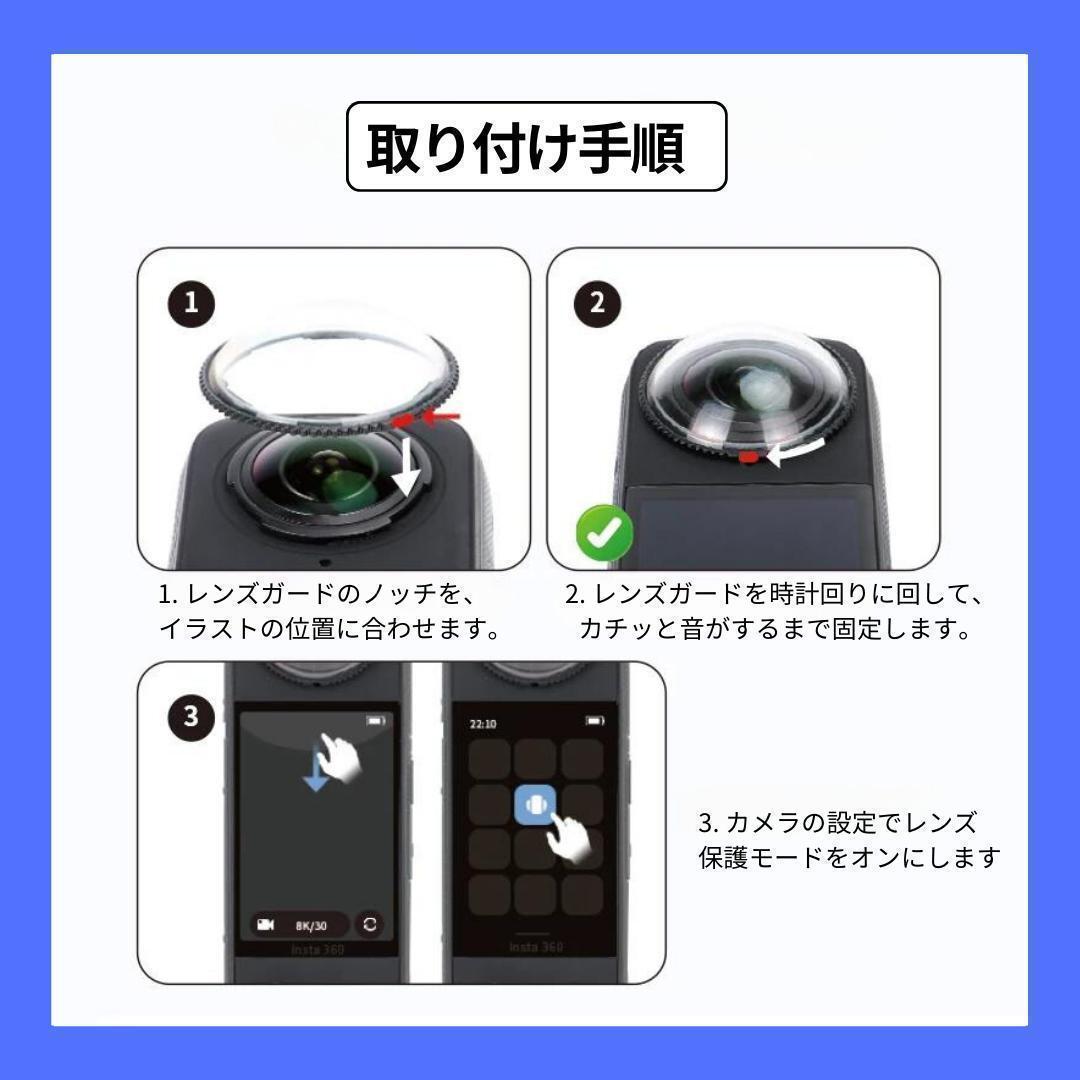 取り付け手順

1

2

1. レンズガードのノッチを、イラストの位置に合わせます。

2. レンズガードを時計回りに回して、カチッと音がするまで固定します。

3

8K/30

Insta 360

22:10

Insta 360

3. カメラの設定でレンズ保護モードをオンにします