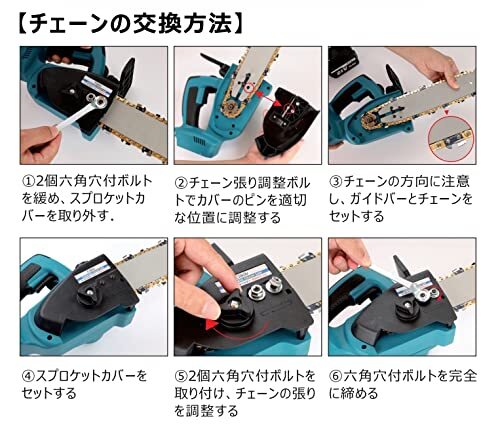 【チェーンの交換方法】

①2個六角穴付ボルトを緩め、スプロケットカバーを取り外す.

②チェーン張り調整ボルトでカバーのピンを適切な位置に調整する

③チェーンの方向に注意し、ガイドバーとチェーンをセットする

④スプロケットカバーをセットする

⑤2個六角穴付ボルトを取り付け、チェーンの張りを調整する

⑥六角穴付ボルトを完全に締める