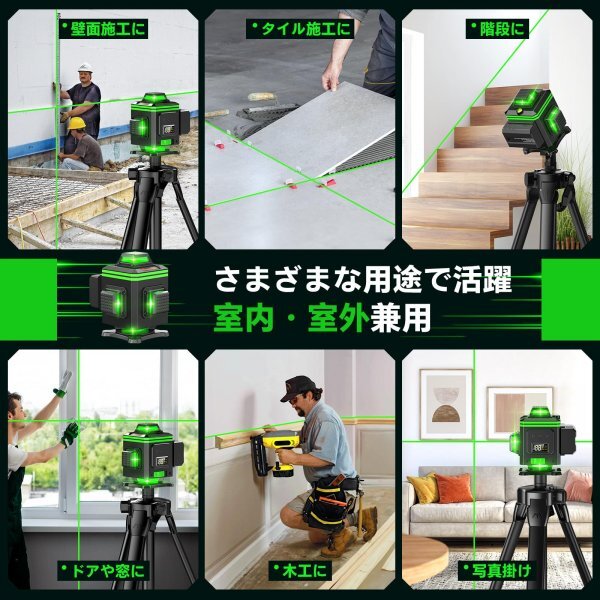 ・壁面施工に

・タイル施工に

・階段に

さまざまな用途で活躍
室内・室外兼用

・ドアや窓に

・木工に

・写真掛け