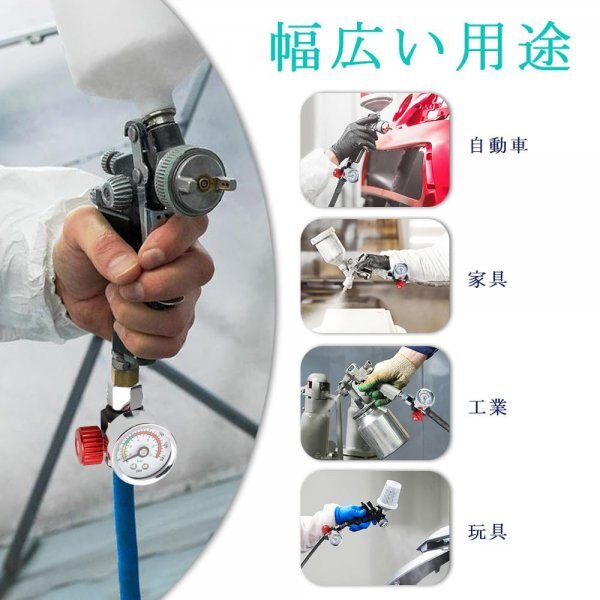 幅広い用途

自動車

家具

工業

玩具