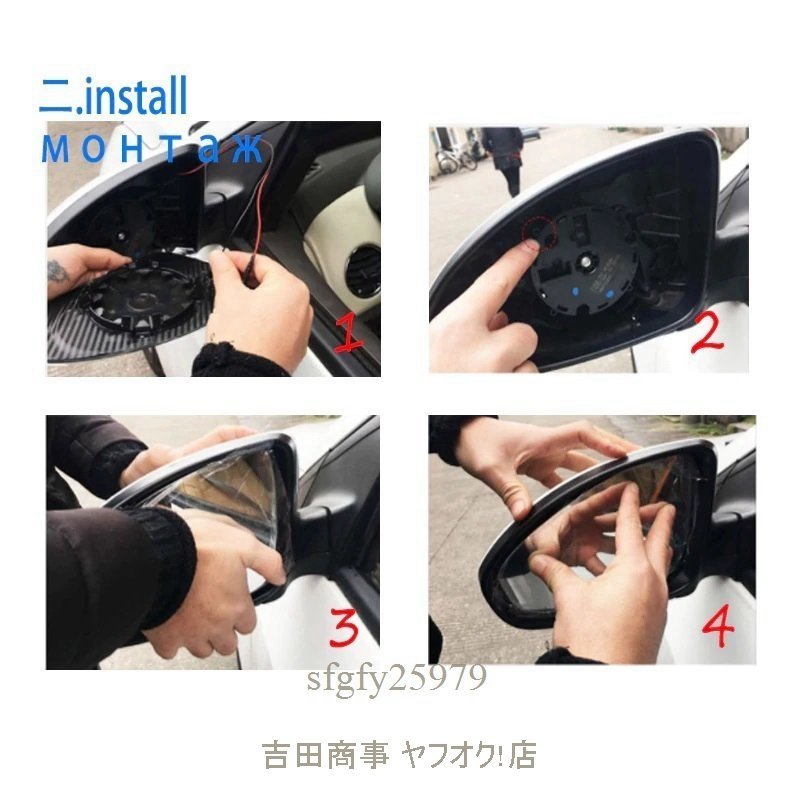 二.install
монтаж

1

2

3

4

sfgfy25979

吉田商事 ヤフオク!店