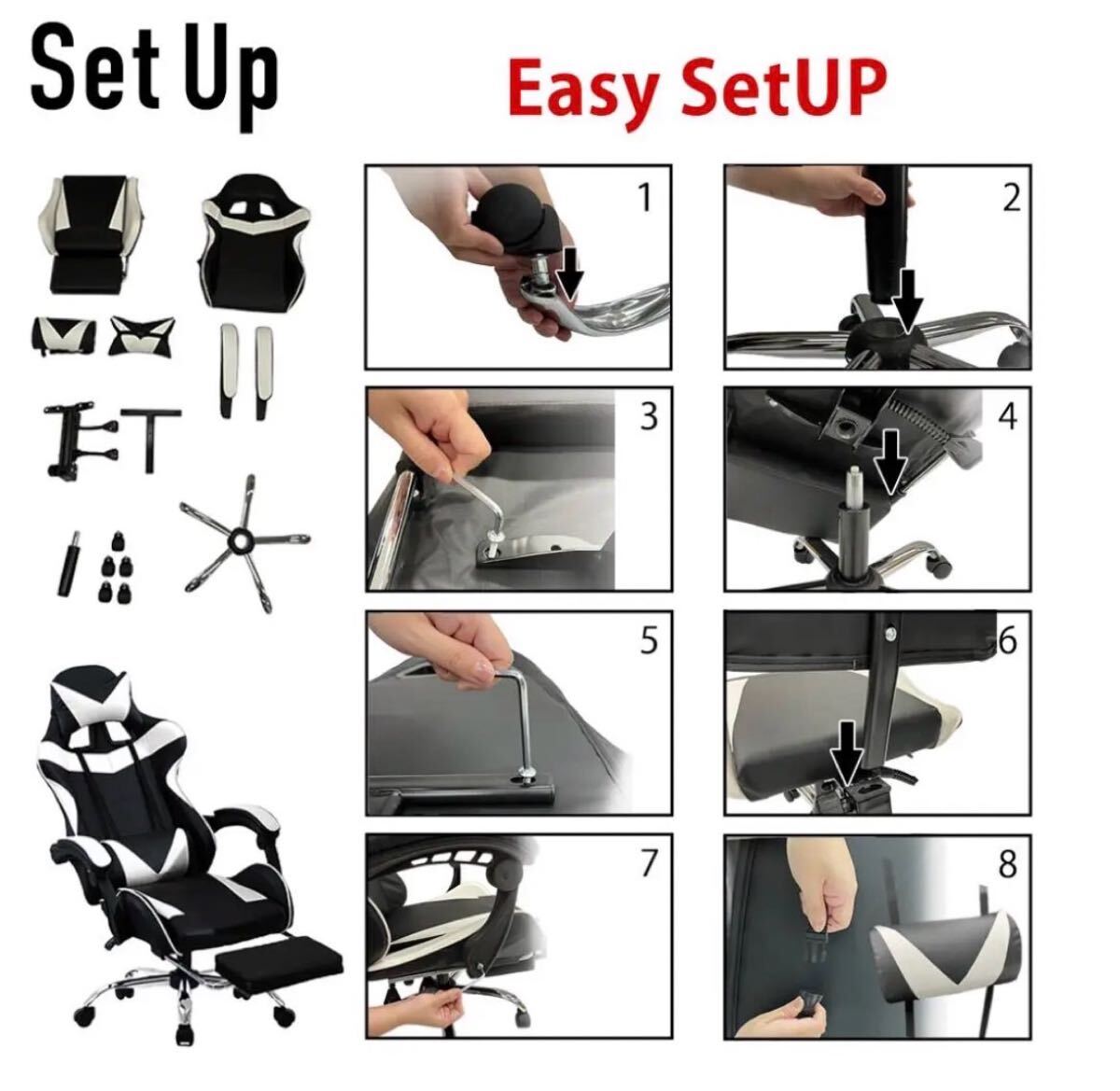 Set Up

Easy SetUP

1

2

3

4

5

6

7

8