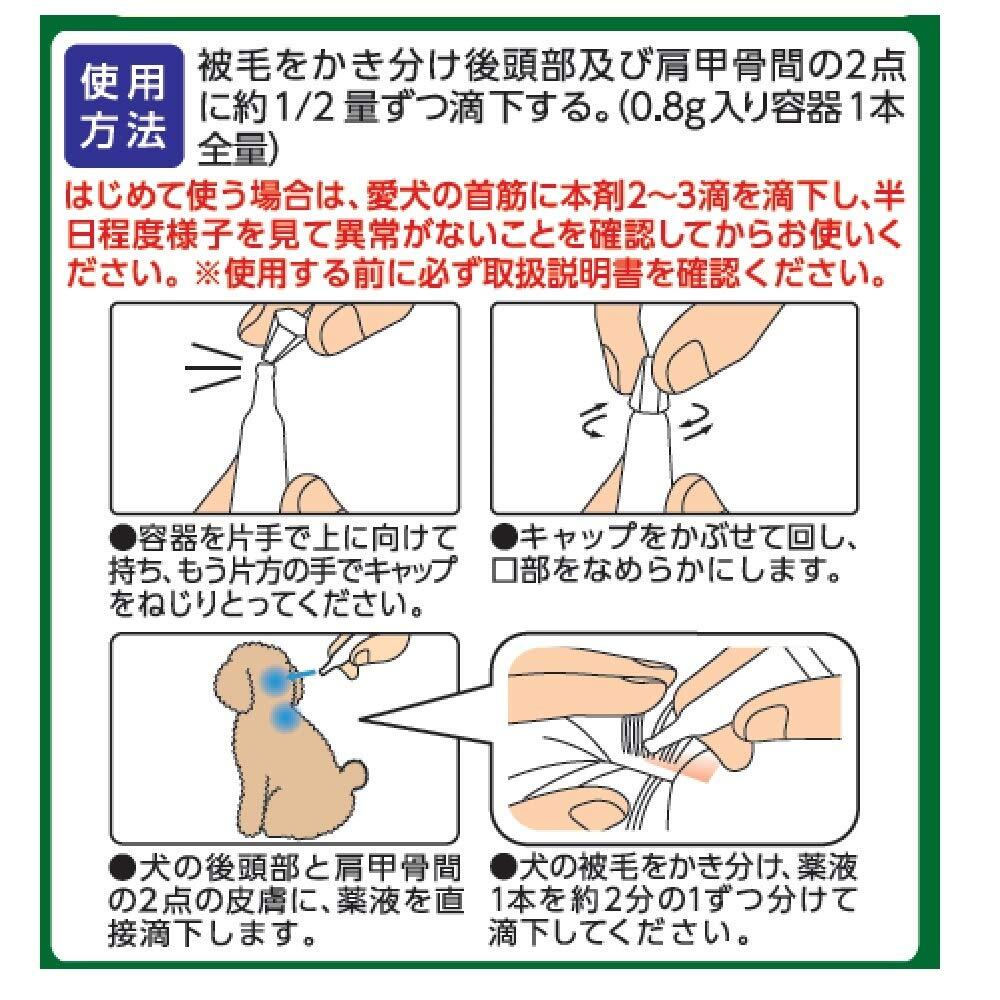 使用方法

被毛をかき分け後頭部及び肩甲骨間の2点に約1/2量ずつ滴下する。(0.8g入り容器1本全量)

はじめて使う場合は、愛犬の首筋に本剤2~3滴を滴下し、半日程度様子を見て異常がないことを確認してからお使いください。※使用する前に必ず取扱説明書を確認ください。

●容器を片手で上に向けて持ち、もう片方の手でキャップをねじりとってください。

●キャップをかぶせて回し、口部をなめらかにします。

●犬の後頭部と肩甲骨間の2点の皮膚に、薬液を直接滴下します。

●犬の被毛をかき分け、薬液1本を約2分の1ずつ分けて滴下してください。