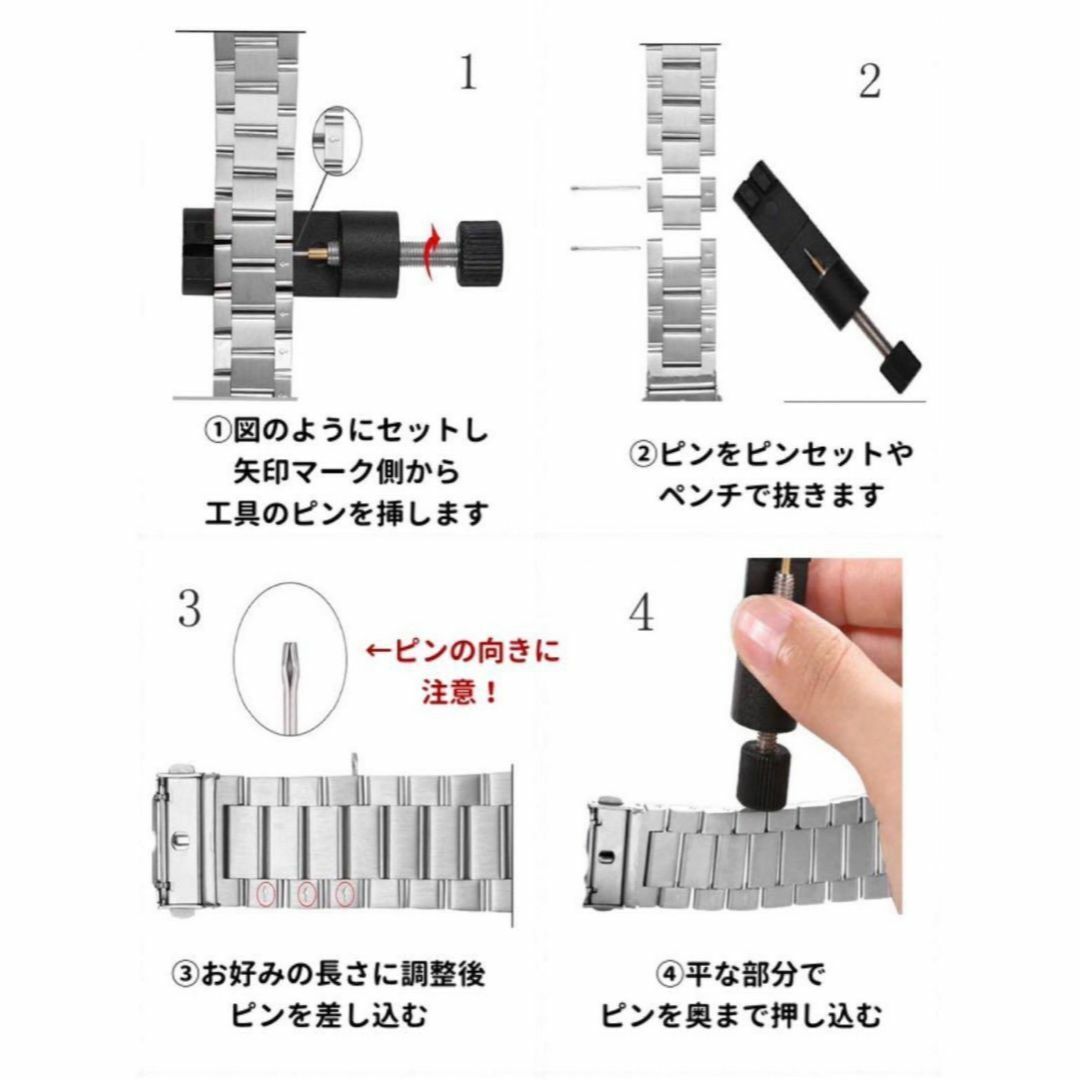 1

①図のようにセットし
矢印マーク側から
工具のピンを挿します

2

②ピンをピンセットや
ペンチで抜きます

3

←ピンの向きに
注意！

③お好みの長さに調整後
ピンを差し込む

4

④平な部分で
ピンを奥まで押し込む