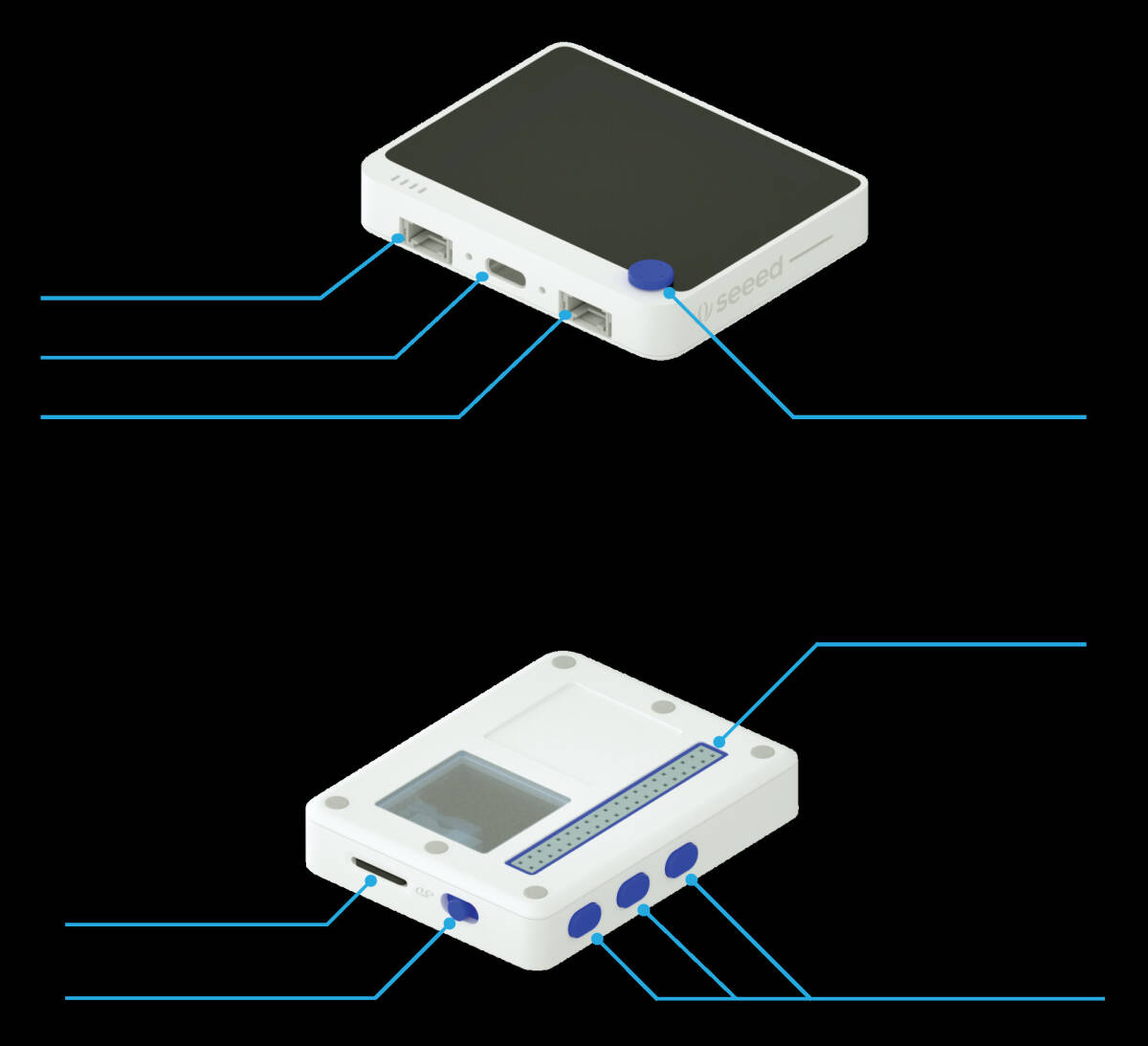 seeed