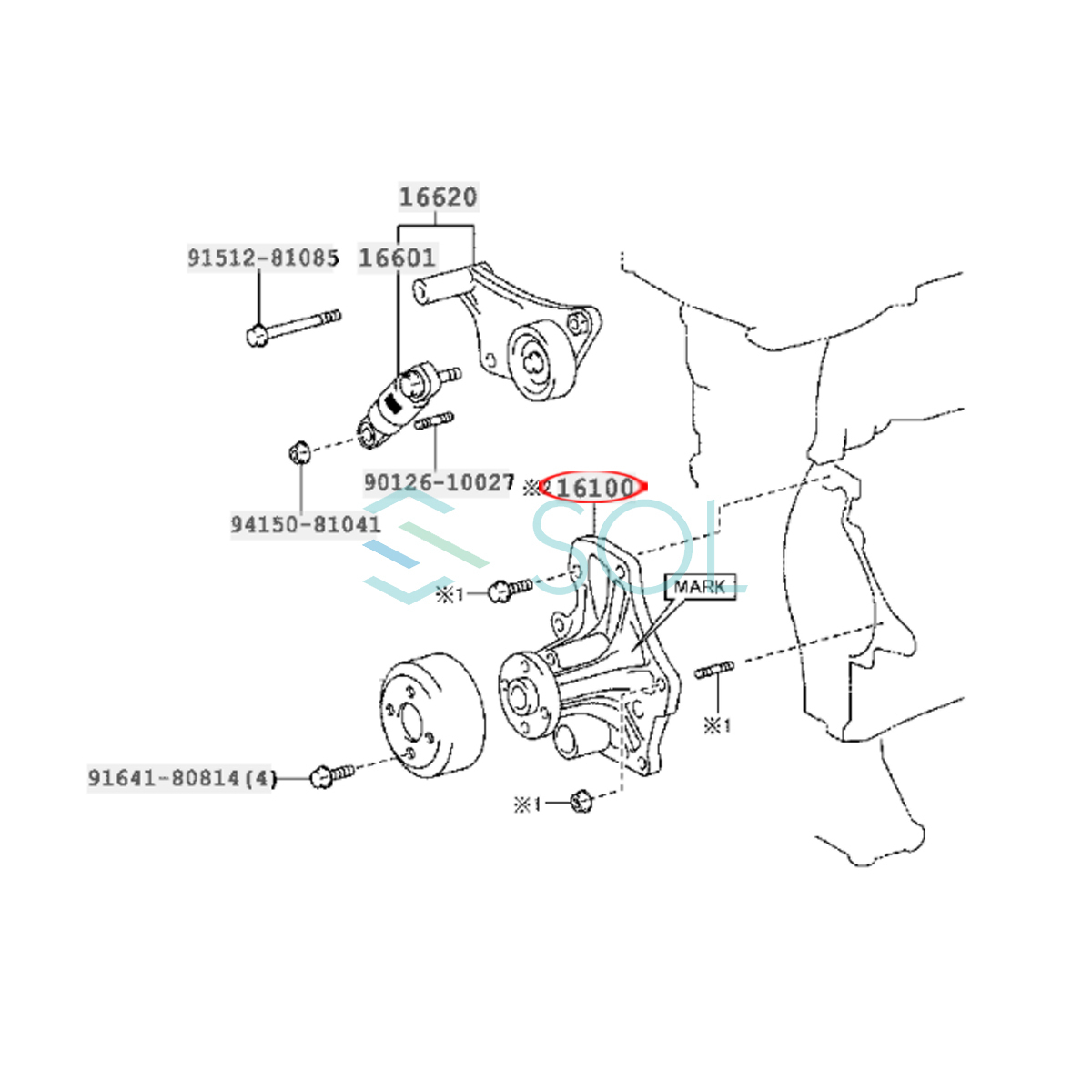 16620

91512-81085

16601

90126-10027

※2 16100

94150-81041

SOL

※1

MARK

※1

91641-80814(4)

※1