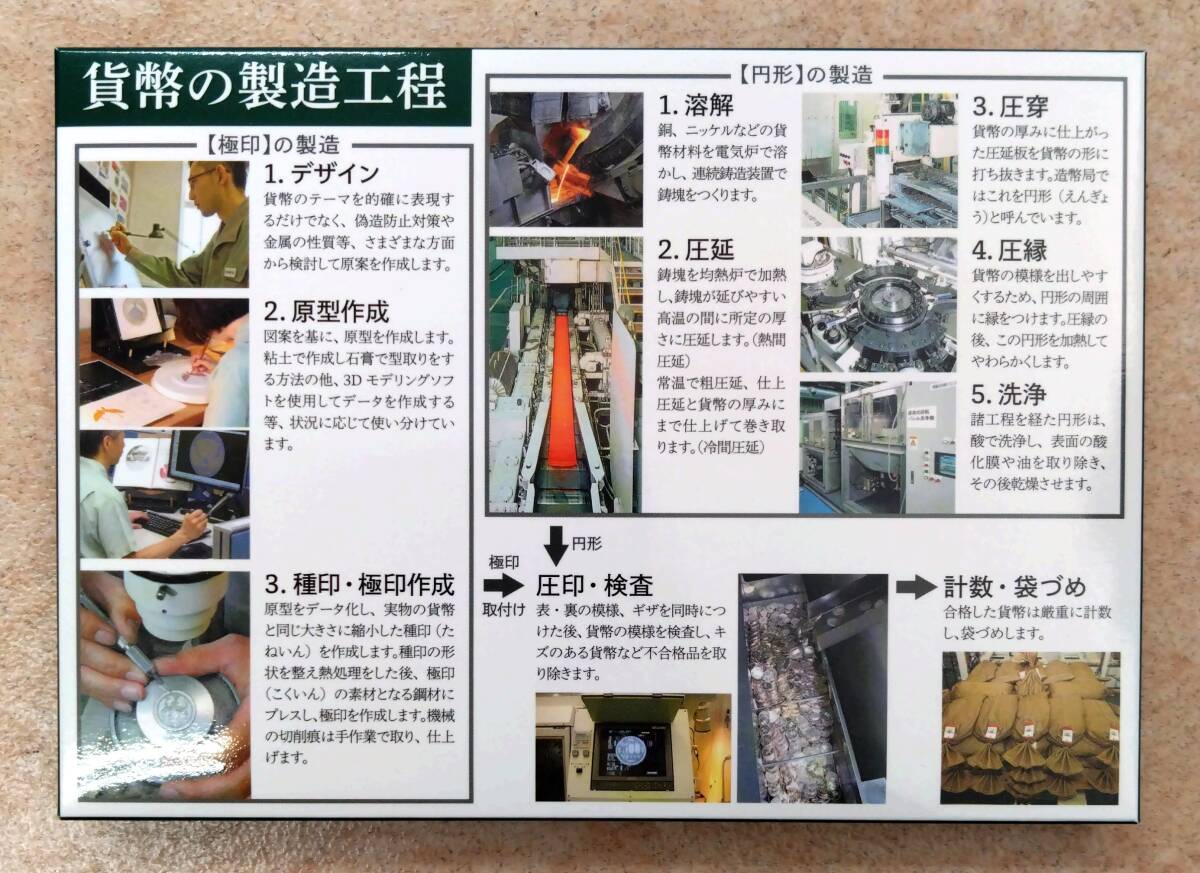 貨幣の製造工程

【極印】の製造

1. デザイン
貨幣のテーマを的確に表現するだけでなく、偽造防止対策や金属の性質等、さまざまな方面から検討して原案を作成します。

2. 原型作成
図案を基に、原型を作成します。粘土で作成し石膏で型取りをする方法の他、3D モデリングソフトを使用してデータを作成する等、状況に応じて使い分けています。

3. 種印・極印作成
原型をデータ化し、実物の貨幣と同じ大きさに縮小した種印（たねいん）を作成します。種印の形状を整え熱処理をした後、極印（こくいん）の素材となる鋼材にプレスし、極印を作成します。機械の切削痕は手作業で取り、仕上げます。

【円形】の製造

1. 溶解
銅、ニッケルなどの貨幣材料を電気炉で溶かし、連続鋳造装置で鋳塊をつくります。

2. 圧延
鋳塊を均熱炉で加熱し、鋳塊が延びやすい高温の間に所定の厚さに圧延します。(熱間圧延)
常温で粗圧延、仕上圧延と貨幣の厚みにまで仕上げて巻き取ります。(冷間圧延)

3. 圧穿
貨幣の厚みに仕上がった圧延板を貨幣の形に打ち抜きます。造幣局ではこれを円形（えんぎょう）と呼んでいます。

4. 圧縁
貨幣の模様を出しやすくするため、円形の周囲に縁をつけます。圧縁の後、この円形を加熱してやわらかくします。

5. 洗浄
諸工程を経た円形は、酸で洗浄し、表面の酸化膜や油を取り除き、その後乾燥させます。

円形

極印
取付け

圧印・検査
表・裏の模様、ギザを同時につけた後、貨幣の模様を検査し、キズのある貨幣など不合格品を取り除きます。

計数・袋づめ
合格した貨幣は厳重に計数し、袋づめします。