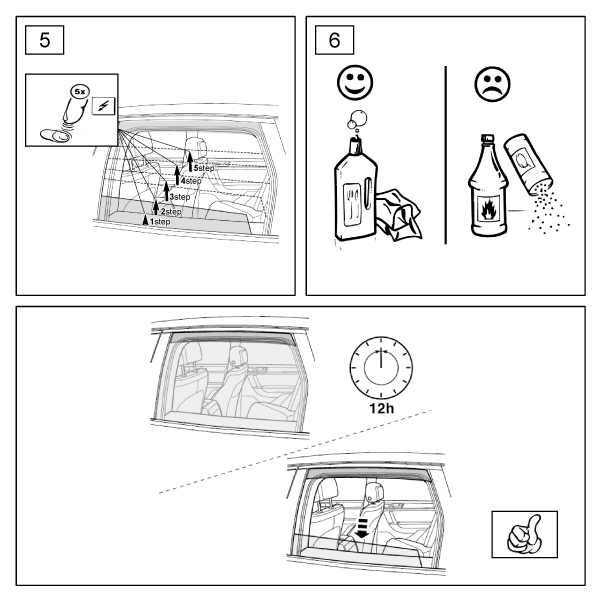 5

5x

5step
4step
3step
2step
1step

6

12h