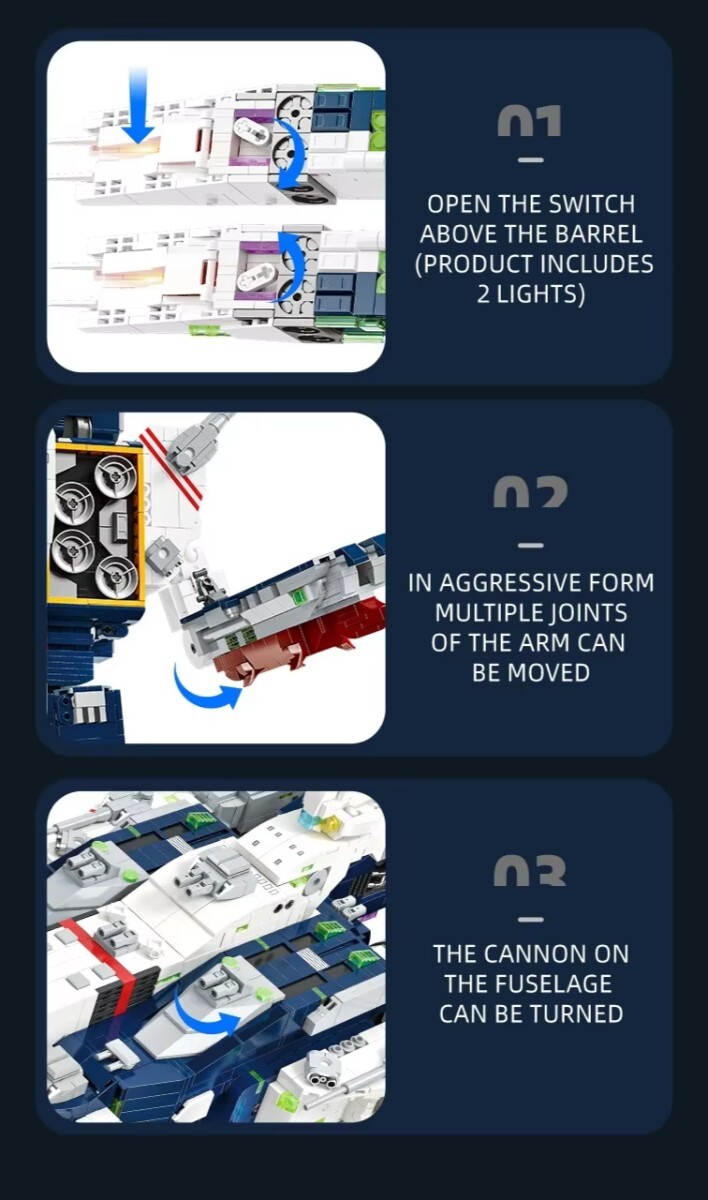 01

OPEN THE SWITCH ABOVE THE BARREL (PRODUCT INCLUDES 2 LIGHTS)

02

IN AGGRESSIVE FORM MULTIPLE JOINTS OF THE ARM CAN BE MOVED

03

THE CANNON ON THE FUSELAGE CAN BE TURNED