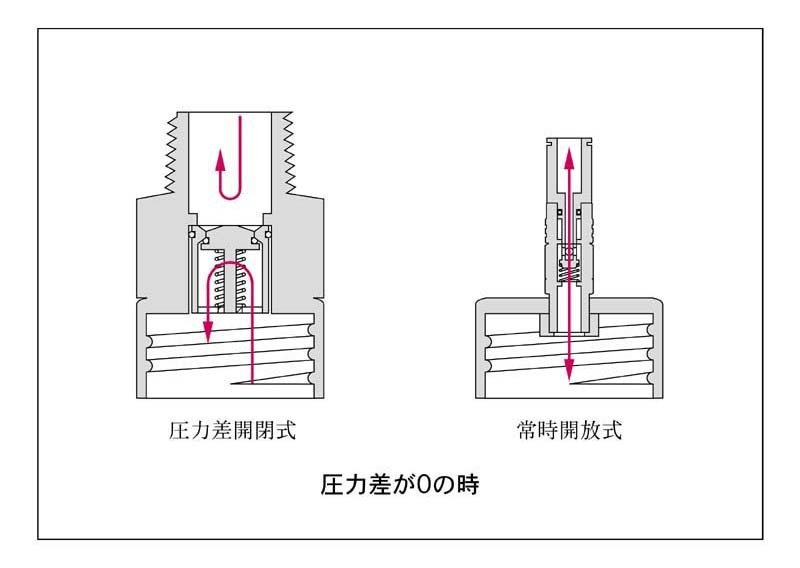 圧力差開閉式

常時開放式

圧力差が0の時