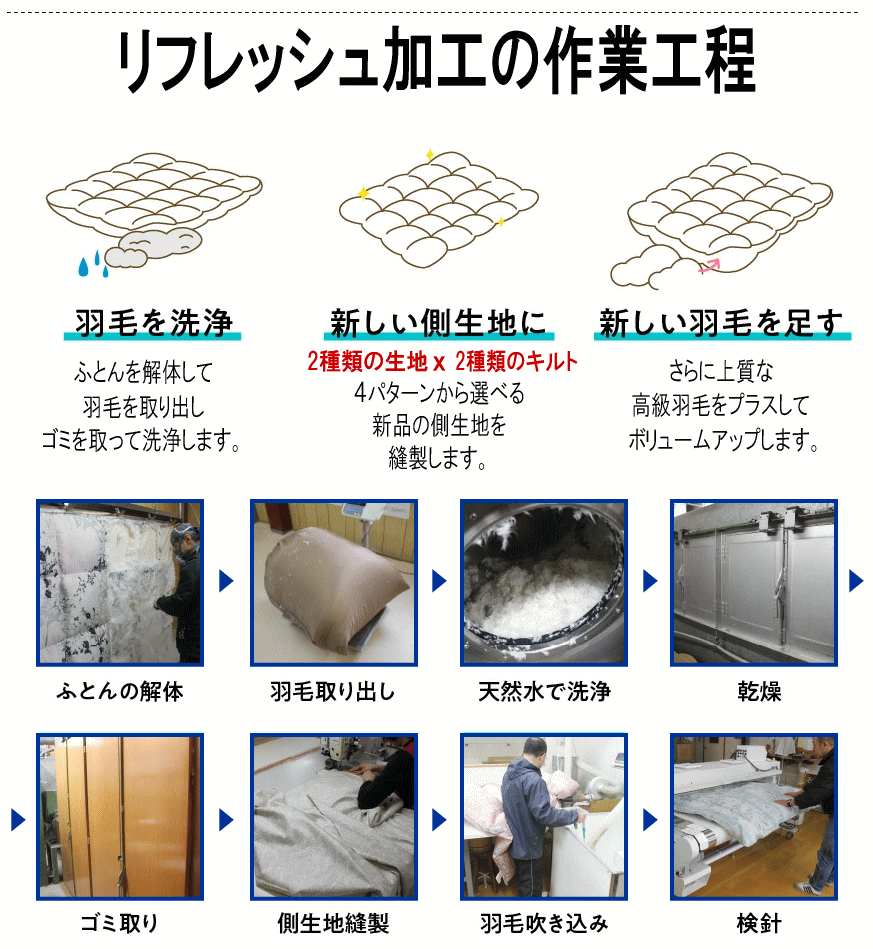 リフレッシュ加工の作業工程

羽毛を洗浄

ふとんを解体して
羽毛を取り出し
ゴミを取って洗浄します。

新しい側生地に

2種類の生地 x 2種類のキルト
4パターンから選べる
新品の側生地を
縫製します。

新しい羽毛を足す

さらに上質な
高級羽毛をプラスして
ボリュームアップします。

ふとんの解体

羽毛取り出し

天然水で洗浄

乾燥

ゴミ取り

側生地縫製

羽毛吹き込み

検針