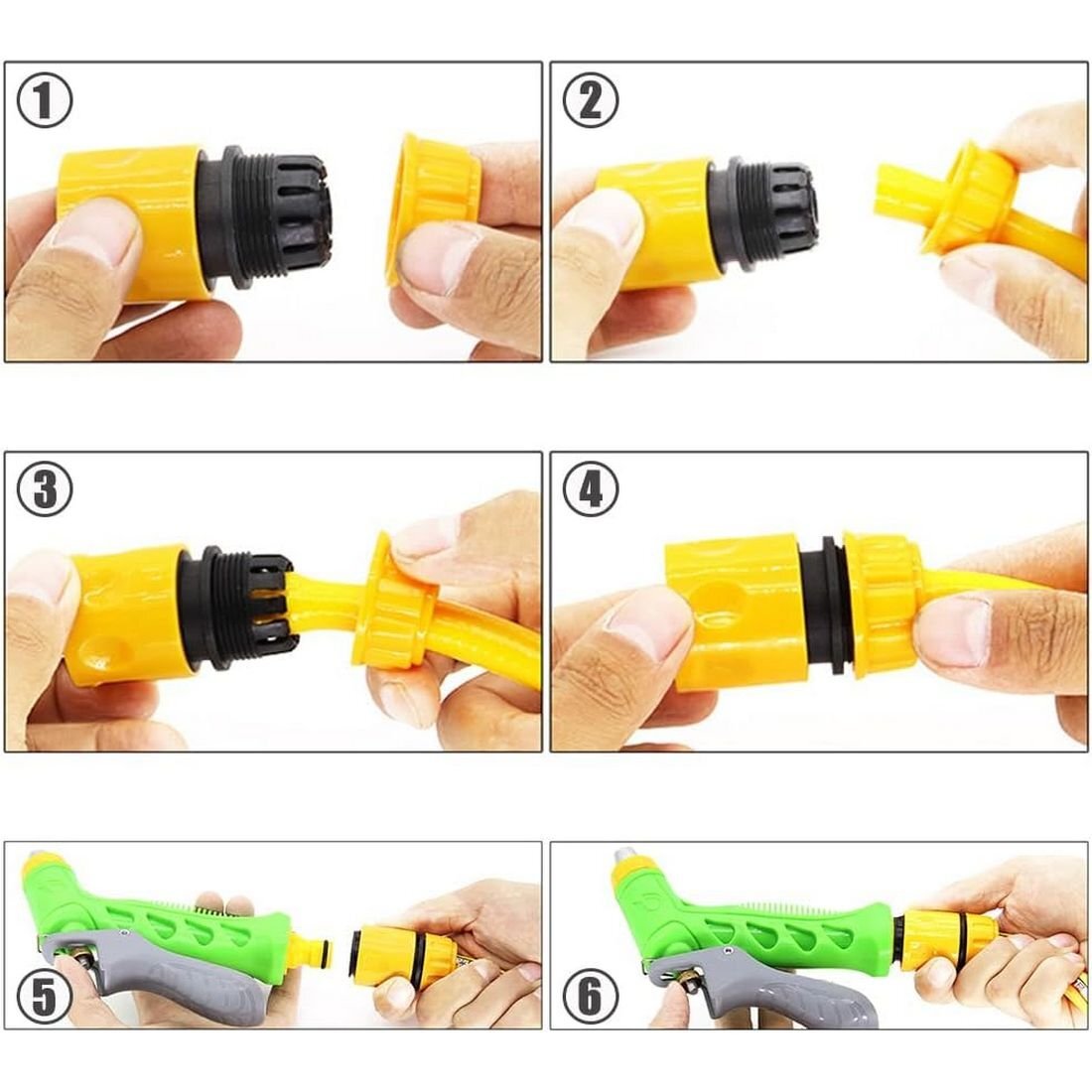 1

2

3

4

5

6