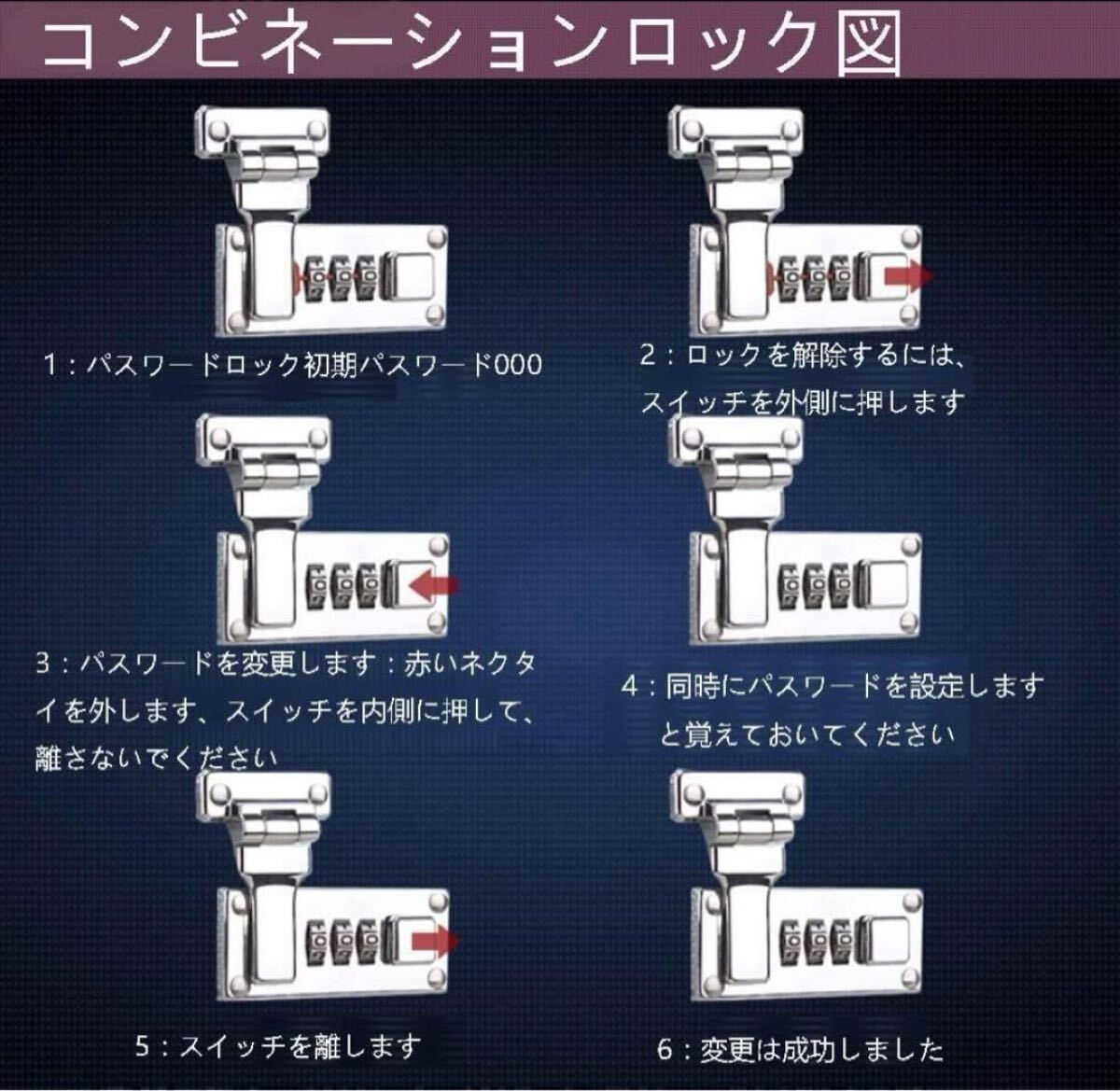 コンビネーションロック図

1：パスワードロック初期パスワード000

2：ロックを解除するには、スイッチを外側に押します

3：パスワードを変更します：赤いネクタイを外します、スイッチを内側に押して、離さないでください

4：同時にパスワードを設定しますと覚えておいてください

5：スイッチを離します

6：変更は成功しました