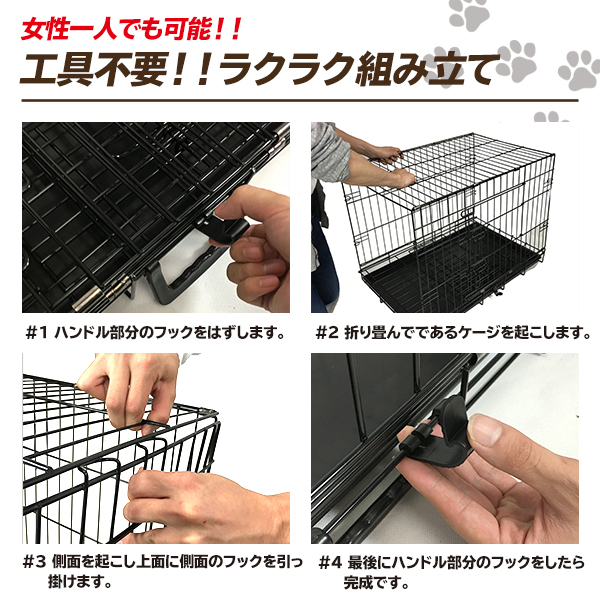 女性一人でも可能！！
工具不要！！ラクラク組み立て

#1 ハンドル部分のフックをはずします。

#2 折り畳んでであるケージを起こします。

#3 側面を起こし上面に側面のフックを引っ掛けます。

#4 最後にハンドル部分のフックをしたら完成です。