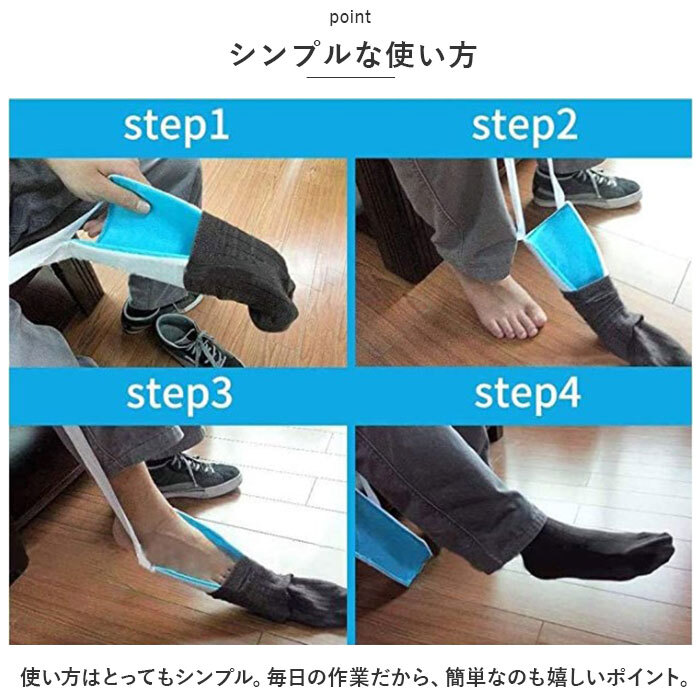 point

シンプルな使い方

step1

step2

step3

step4

使い方はとってもシンプル。毎日の作業だから、簡単なのも嬉しいポイント。