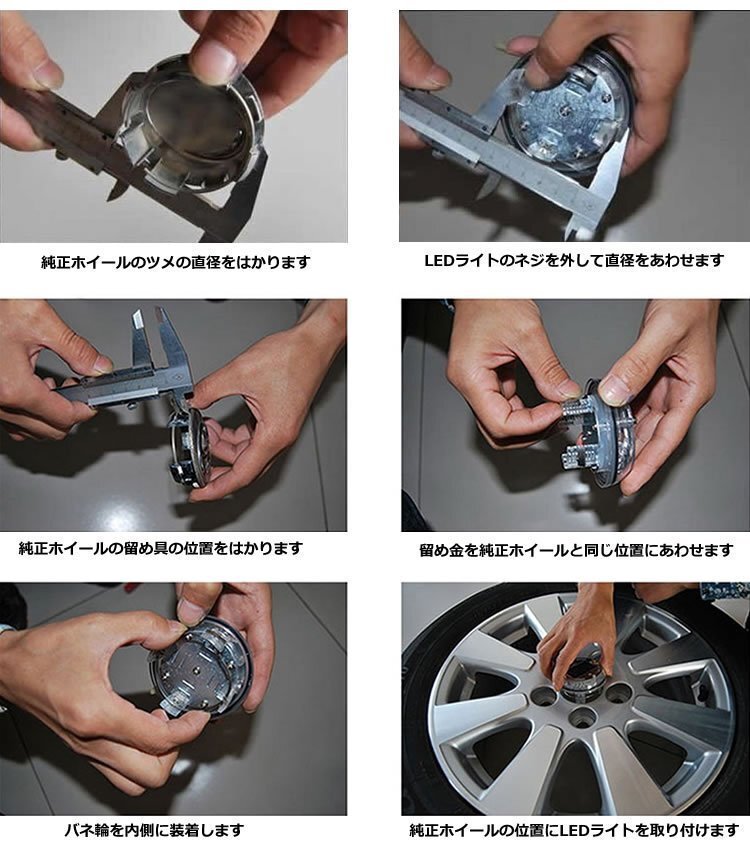 純正ホイールのツメの直径をはかります

LEDライトのネジを外して直径をあわせます

純正ホイールの留め具の位置をはかります

留め金を純正ホイールと同じ位置にあわせます

バネ輪を内側に装着します

純正ホイールの位置にLEDライトを取り付けます