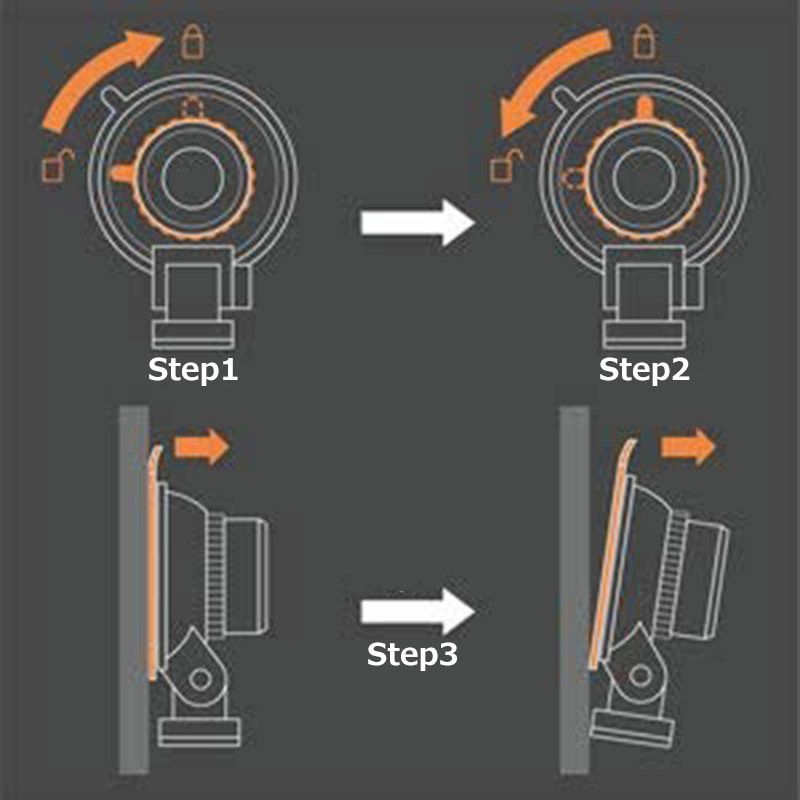 Step1

Step2

Step3