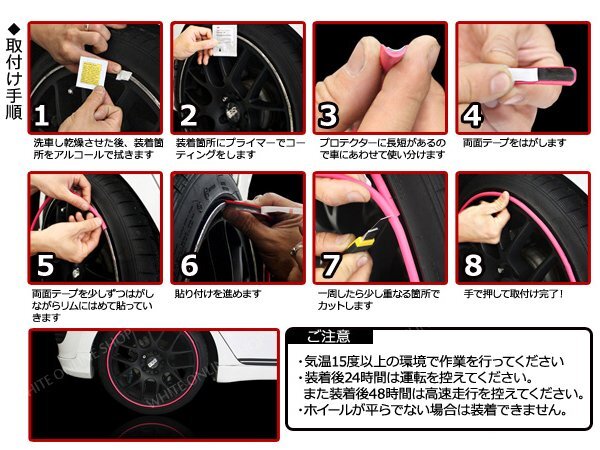 ◆取付け手順

1
洗車し乾燥させた後、装着箇所をアルコールで拭きます

2
装着箇所にプライマーでコーティングをします

3
プロテクターに長短があるので車にあわせて使い分けます

4
両面テープをはがします

5
両面テープを少しずつはがしながらリムにはめて貼っていきます

6
貼り付けを進めます

7
一周したら少し重なる箇所でカットします

8
手で押して取付け完了！

WHITE ONLINE SHOP

ご注意
・気温15度以上の環境で作業を行ってください
・装着後24時間は運転を控えてください。
また装着後48時間は高速走行を控えてください。
・ホイールが平らでない場合は装着できません。