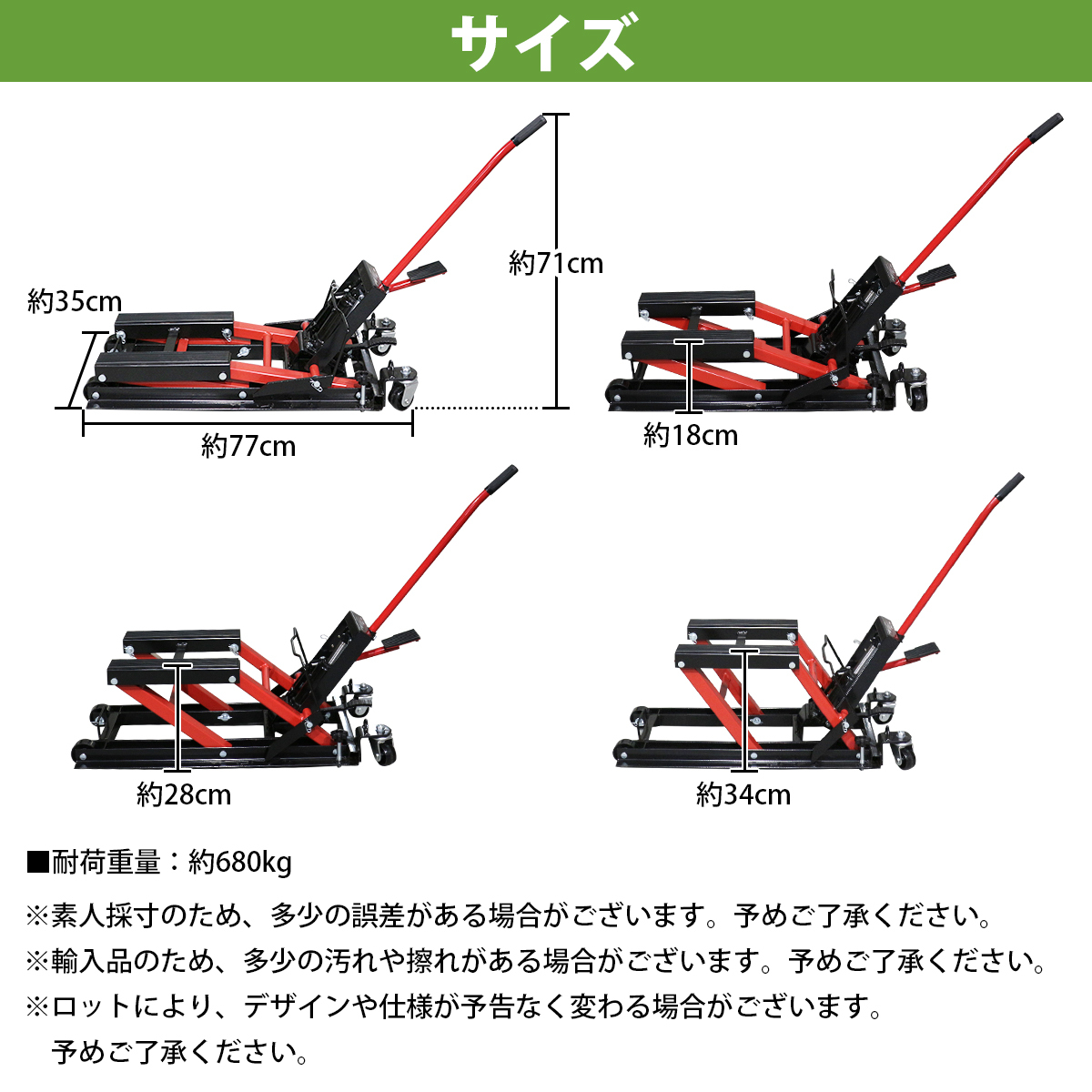 サイズ

約35cm

約71cm

約77cm

約18cm

約28cm

約34cm

■耐荷重量：約680kg

※素人採寸のため、多少の誤差がある場合がございます。予めご了承ください。

※輸入品のため、多少の汚れや擦れがある場合がございます。予めご了承ください。

※ロットにより、デザインや仕様が予告なく変わる場合がございます。予めご了承ください。