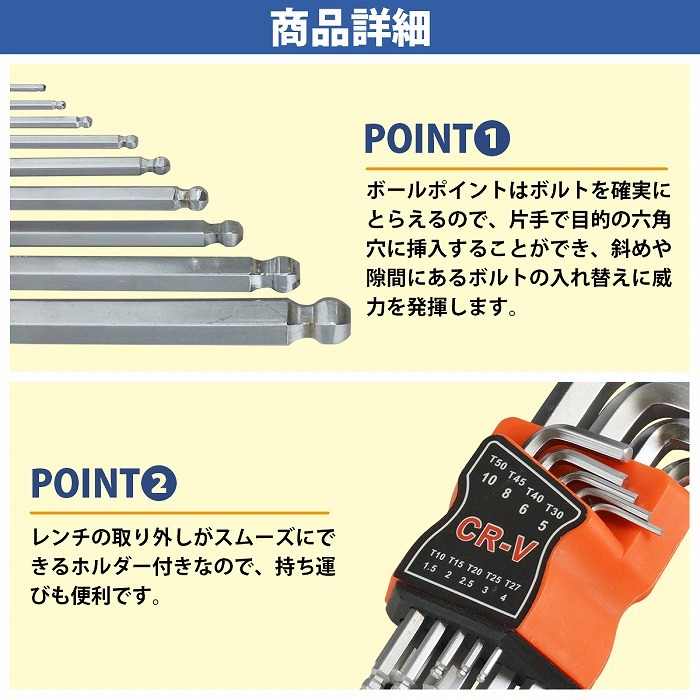 商品詳細

POINT❶

ボールポイントはボルトを確実にとらえるので、片手で目的の六角穴に挿入することができ、斜めや隙間にあるボルトの入れ替えに威力を発揮します。

POINT❷

レンチの取り外しがスムーズにできるホルダー付きなので、持ち運びも便利です。

T50 T45 T40 T30
10 8 6 5
CR-V
T10 T15 T20 T25 T27
1.5 2 2.5 3 4