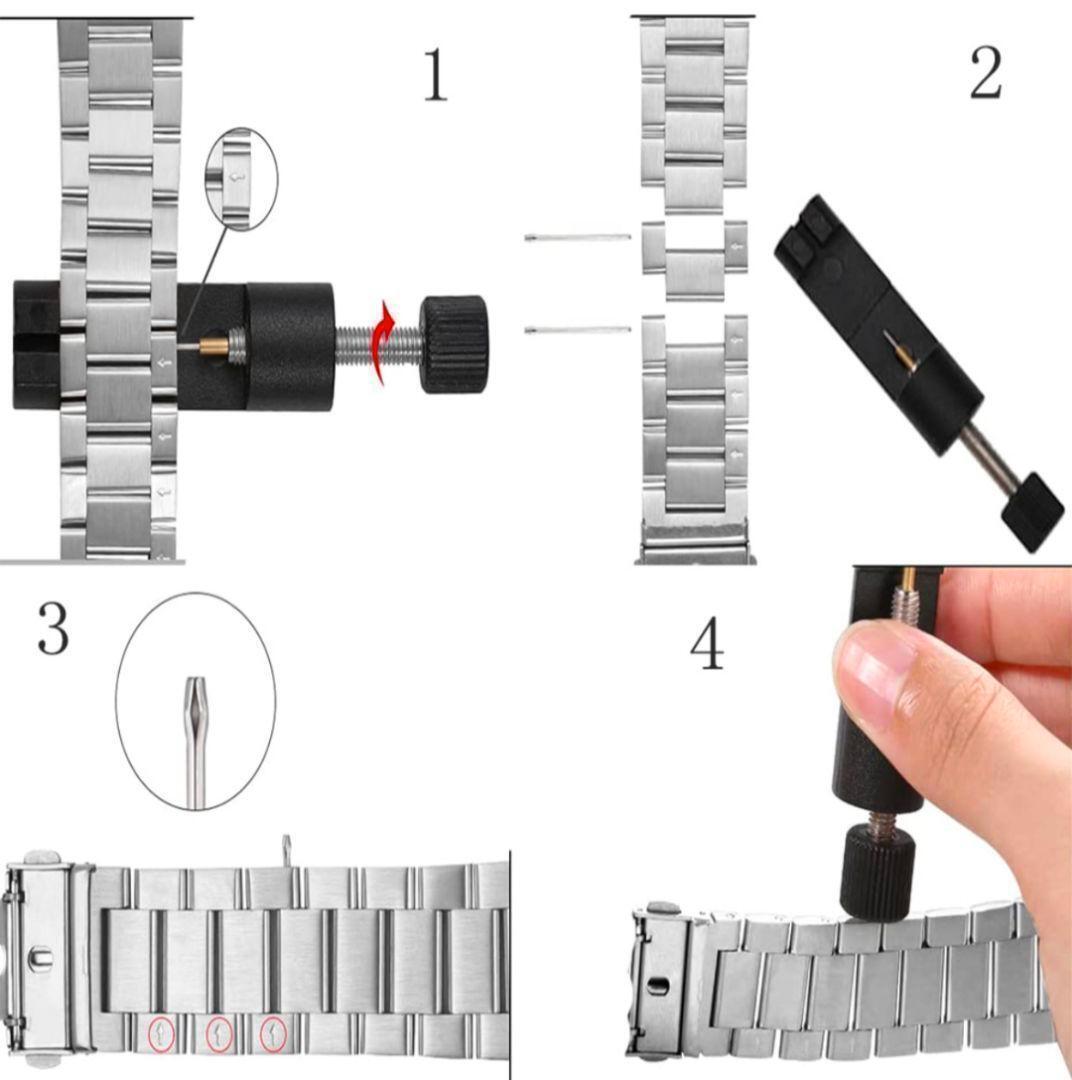 1

2

3

4