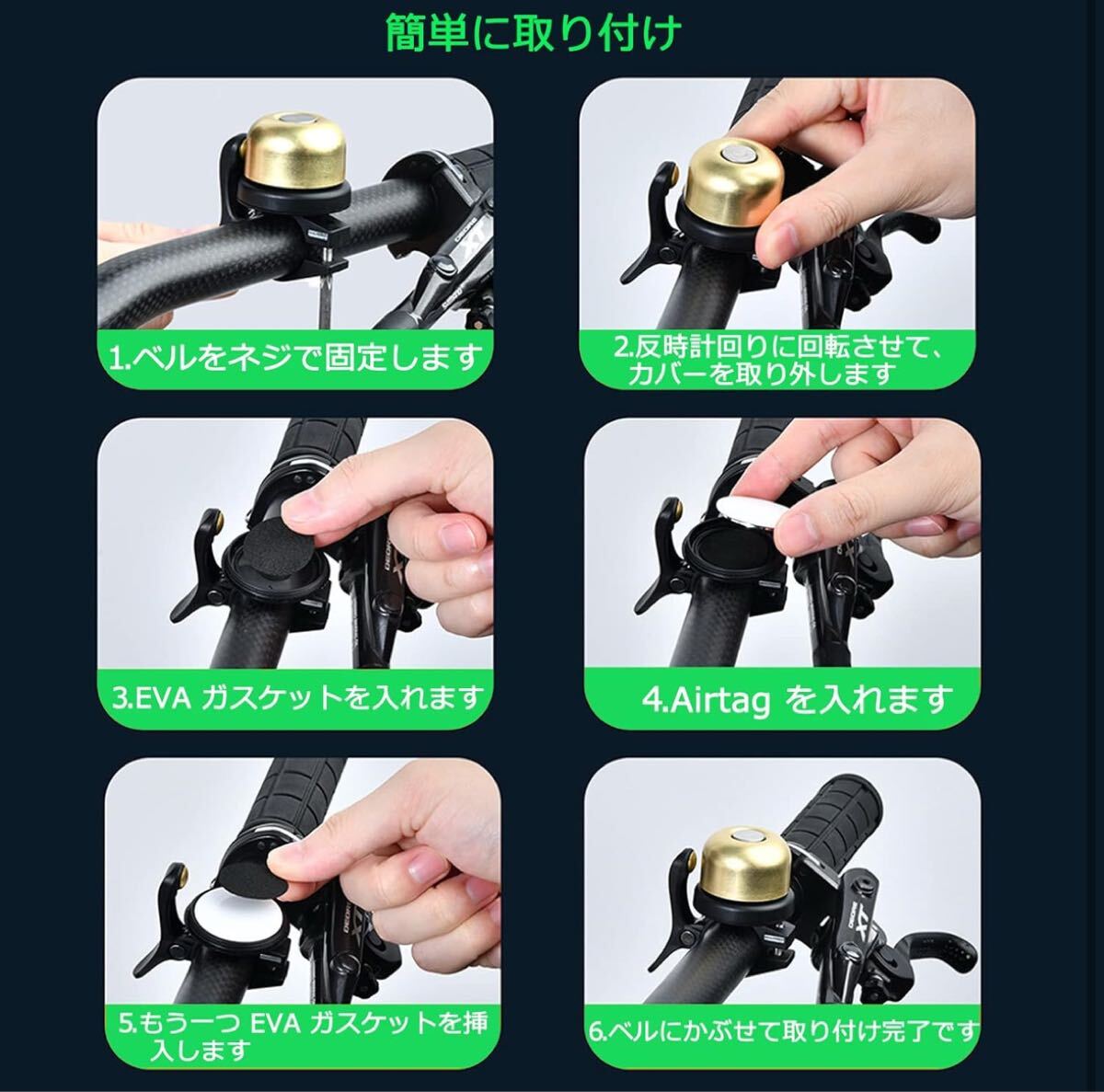 簡単に取り付け

1.ベルをネジで固定します

2.反時計回りに回転させて、カバーを取り外します

3.EVA ガスケットを入れます

4.Airtag を入れます

5.もう一つ EVA ガスケットを挿入します

6.ベルにかぶせて取り付け完了です