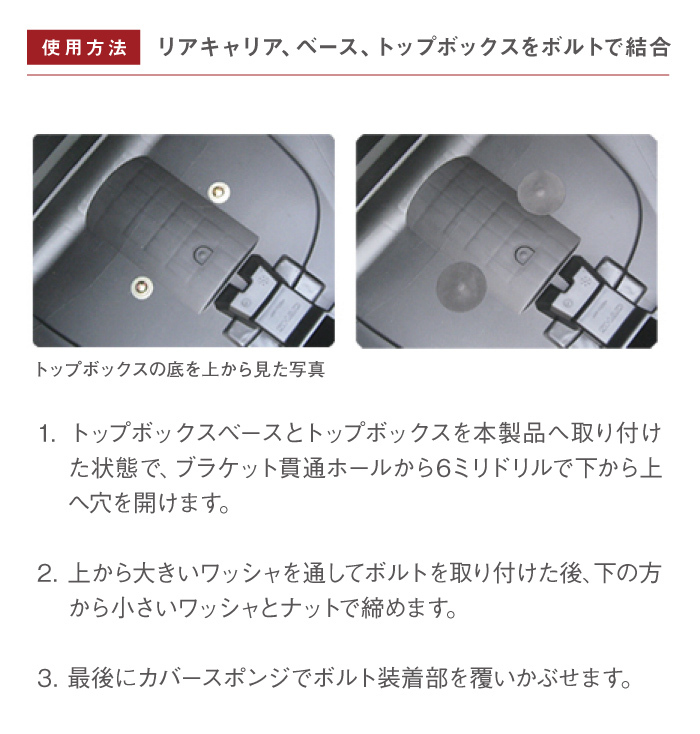 使用方法　リアキャリア、ベース、トップボックスをボルトで結合

トップボックスの底を上から見た写真

1. トップボックスベースとトップボックスを本製品へ取り付けた状態で、ブラケット貫通ホールから6ミリドリルで下から上へ穴を開けます。

2. 上から大きいワッシャを通してボルトを取り付けた後、下の方から小さいワッシャとナットで締めます。

3. 最後にカバースポンジでボルト装着部を覆いかぶせます。