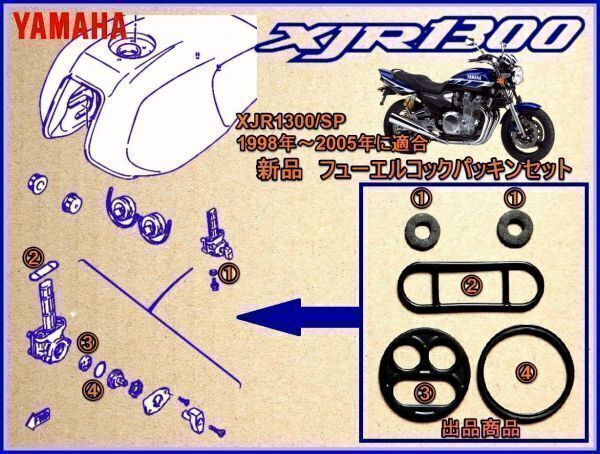 YAMAHA

XJR1300

XJR1300/SP
1998年～2005年に適合
新品　フューエルコックパッキンセット

②

①

③

④

①　①

②

③　④

出品商品