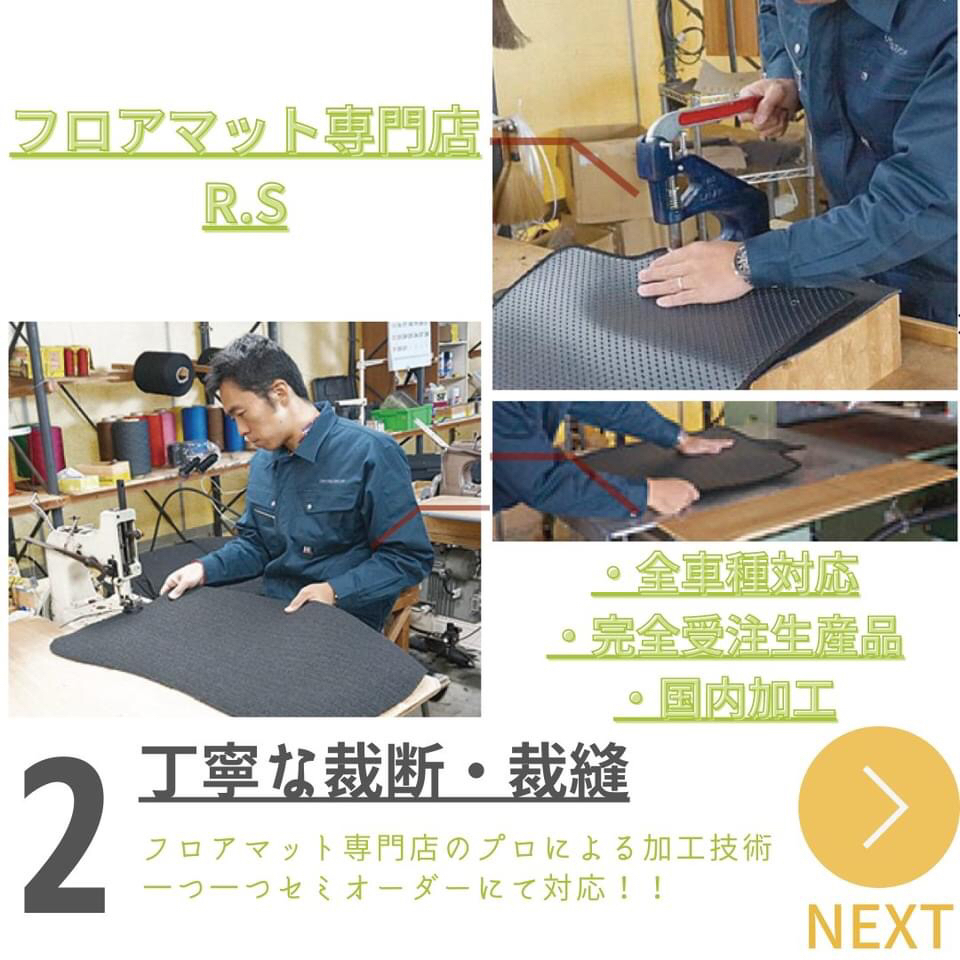 フロアマット専門店
R.S

・全車種対応
・完全受注生産品
・国内加工

2 丁寧な裁断・裁縫

フロアマット専門店のプロによる加工技術
一つ一つセミオーダーにて対応！！

NEXT