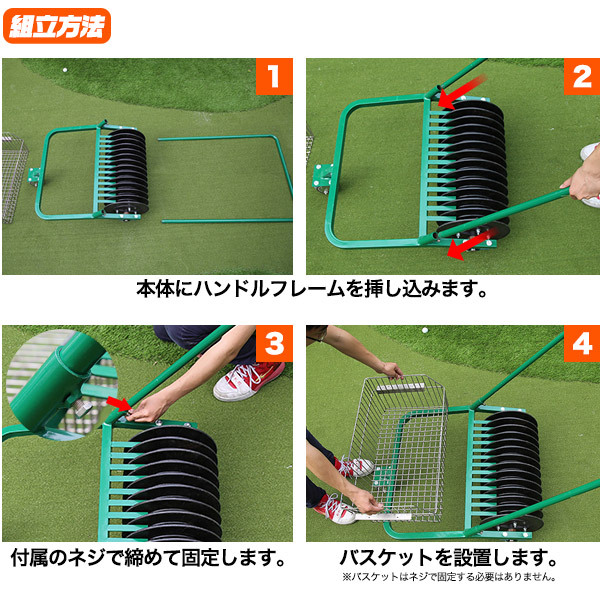 組立方法

1

2

本体にハンドルフレームを挿し込みます。

3

4

付属のネジで締めて固定します。

バスケットを設置します。
※バスケットはネジで固定する必要はありません。