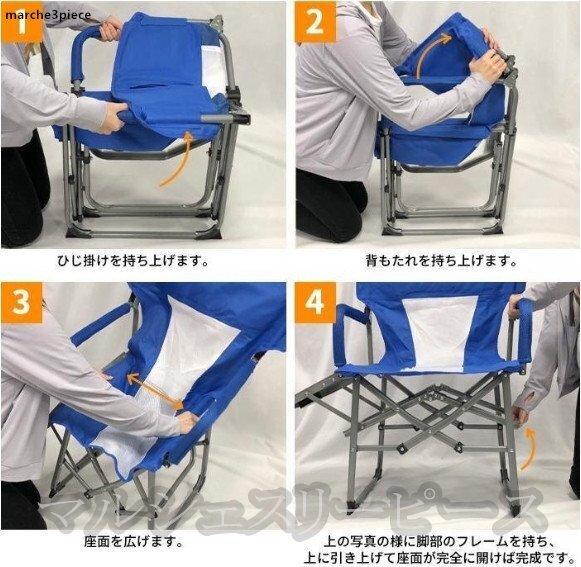 marche3piece

1

ひじ掛けを持ち上げます。

2

背もたれを持ち上げます。

3

座面を広げます。

4

マルシェスリーピース

上の写真の様に脚部のフレームを持ち、上に引き上げて座面が完全に開けば完成です。